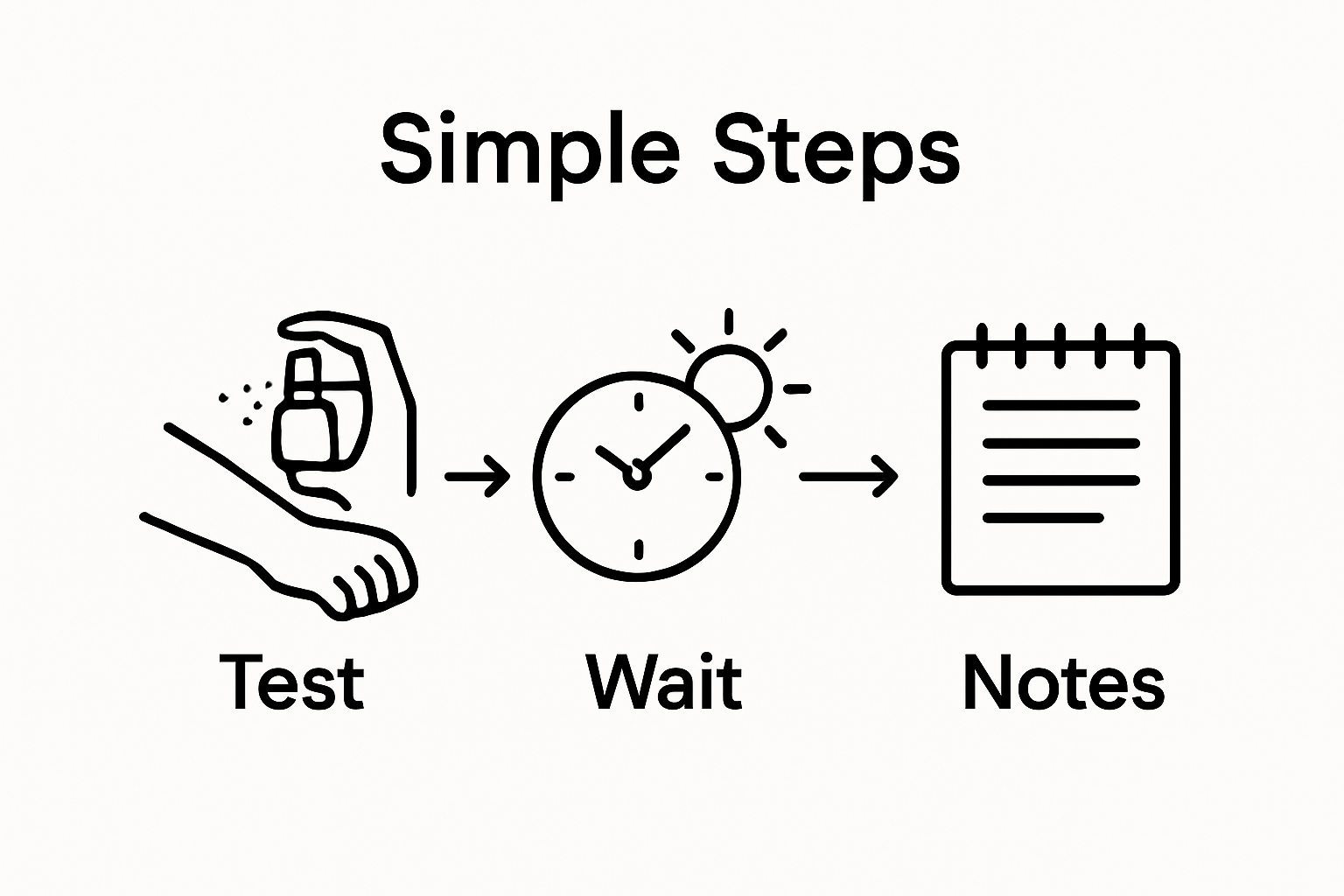 Simple Steps

Test

Wait

Notes