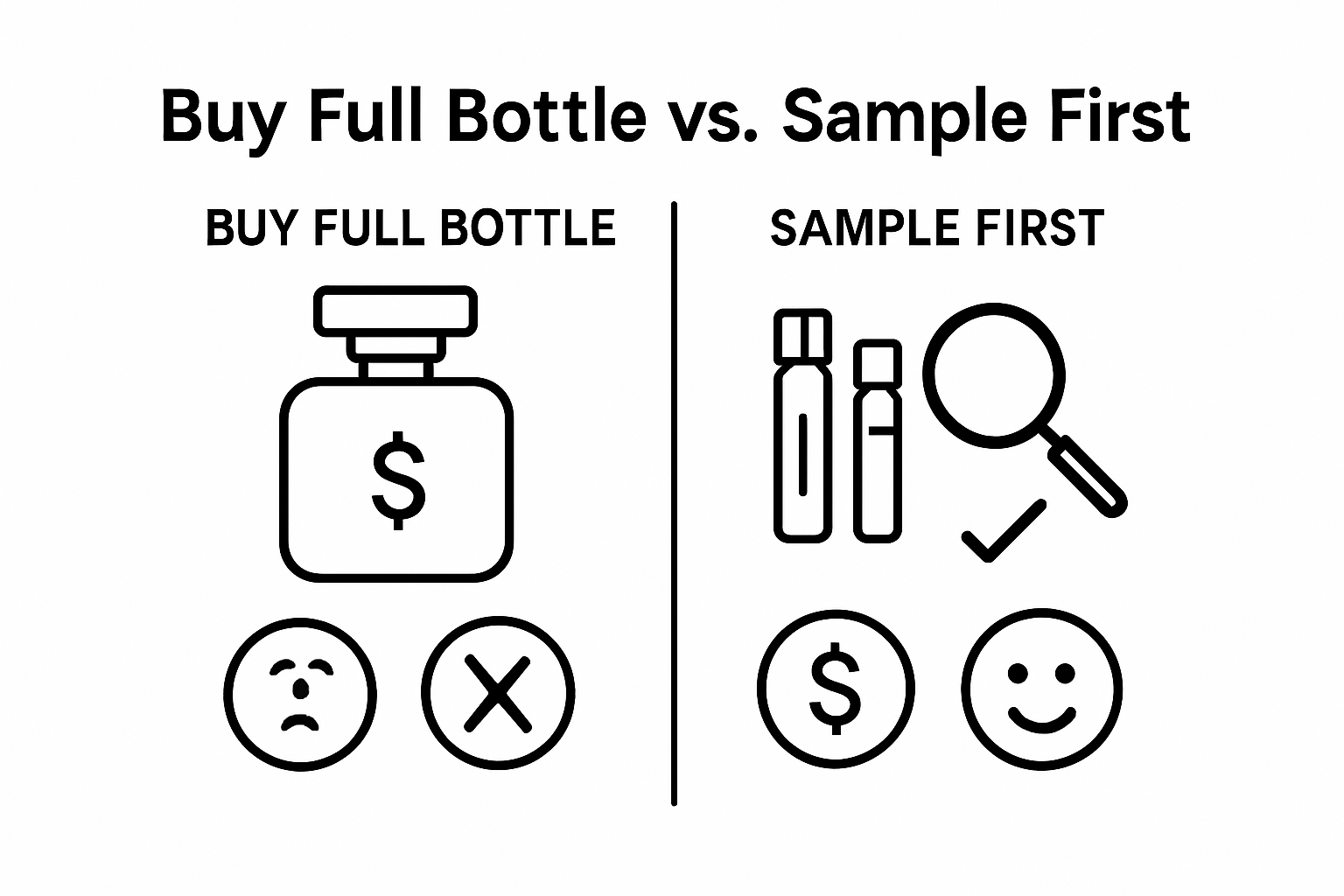 Buy Full Bottle vs. Sample First

BUY FULL BOTTLE

$

SAMPLE FIRST

$