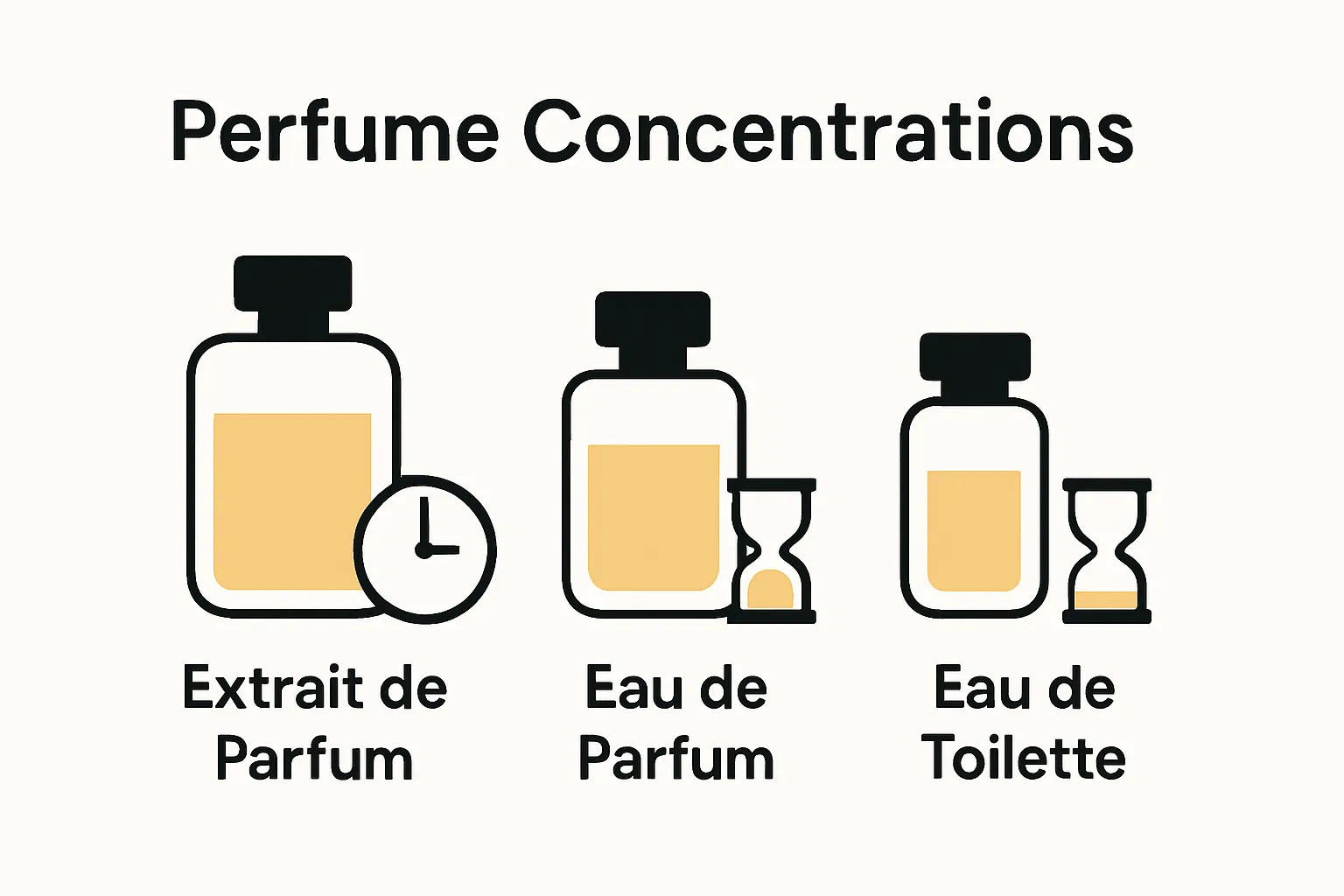 Perfume Concentrations

Extrait de Parfum

Eau de Parfum

Eau de Toilette