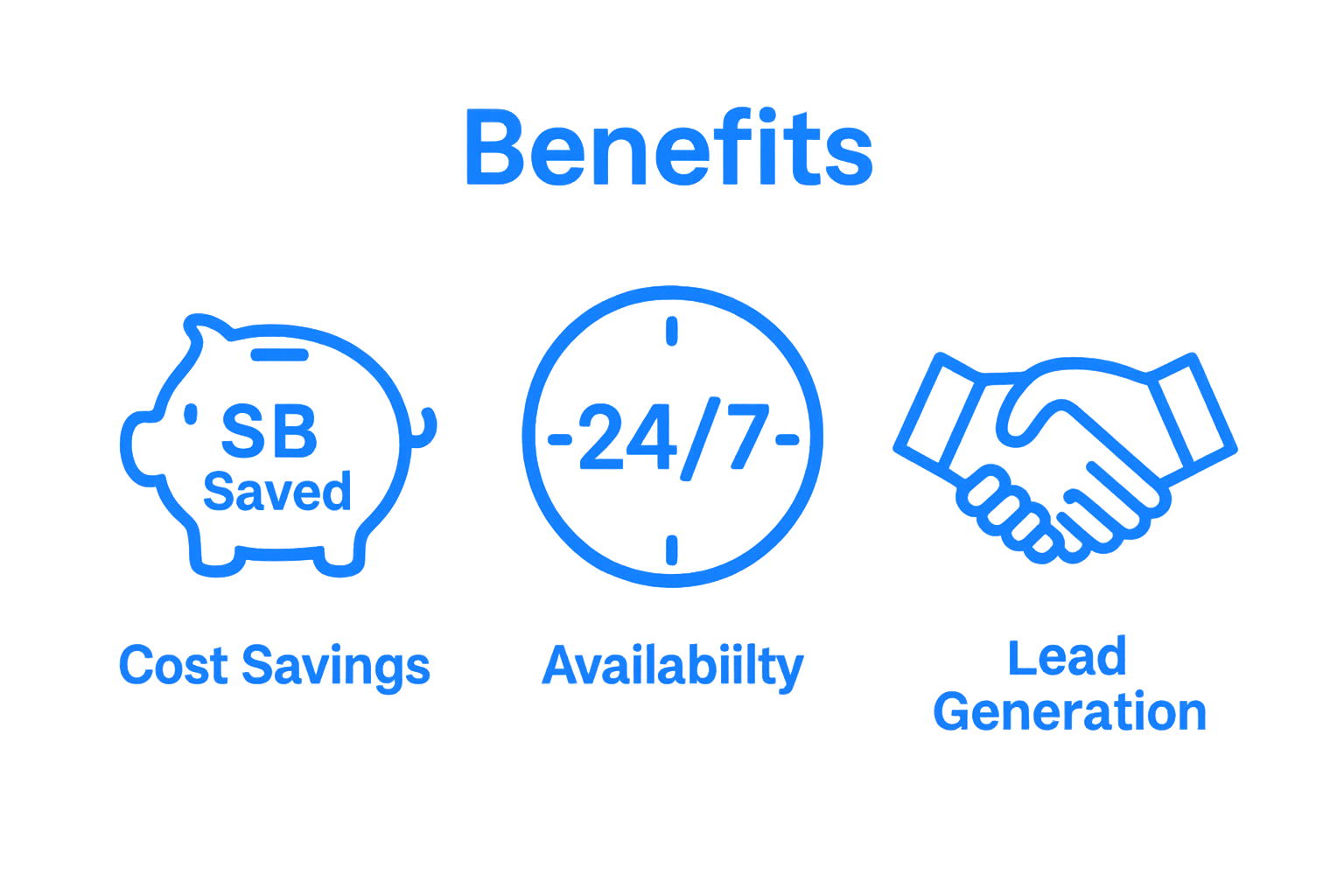 Benefits

SB
Saved

-24/7-

Cost Savings

Availabiilty

Lead
Generation