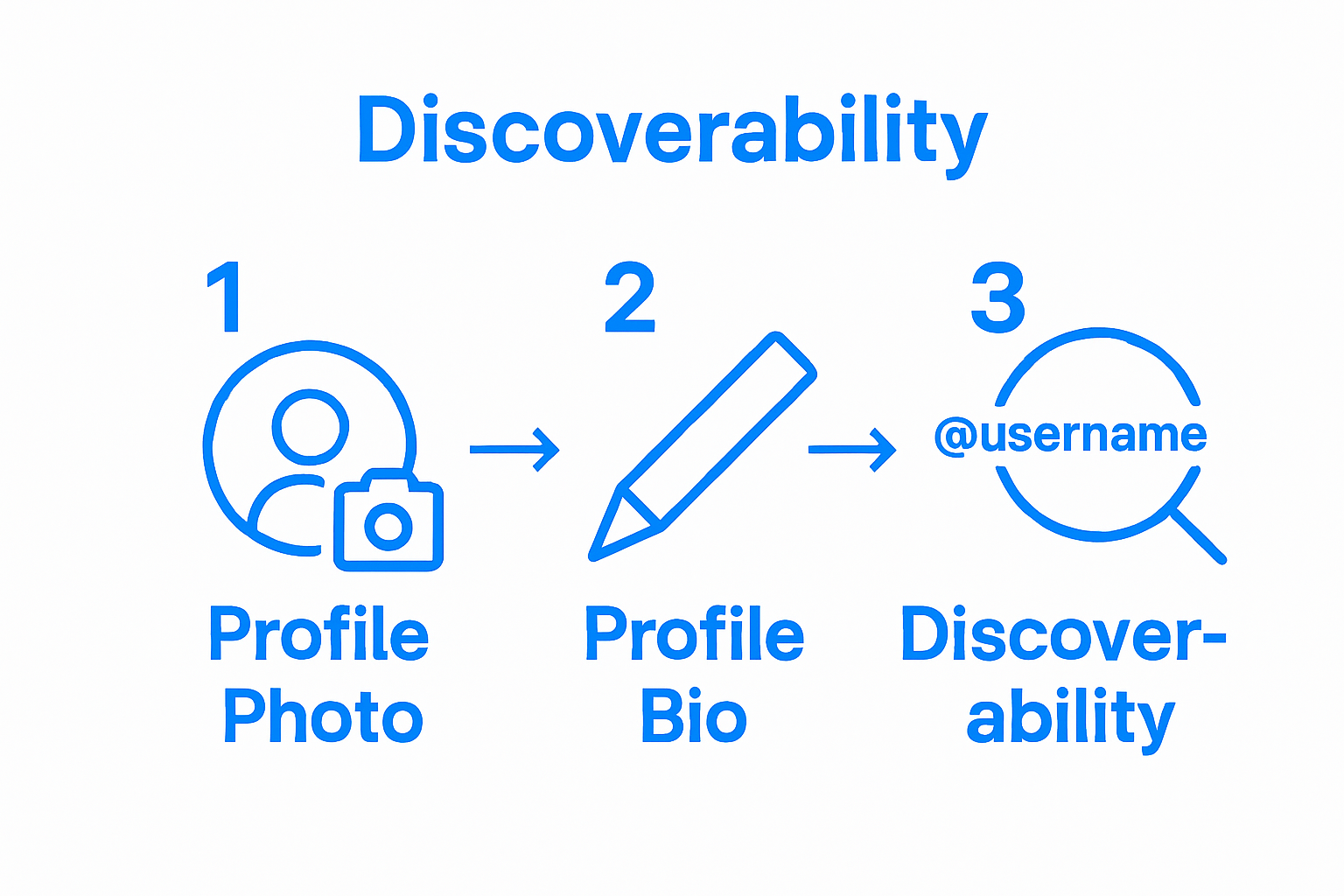 Discoverability

1

Profile Photo

2

Profile Bio

3

@username

Discoverability