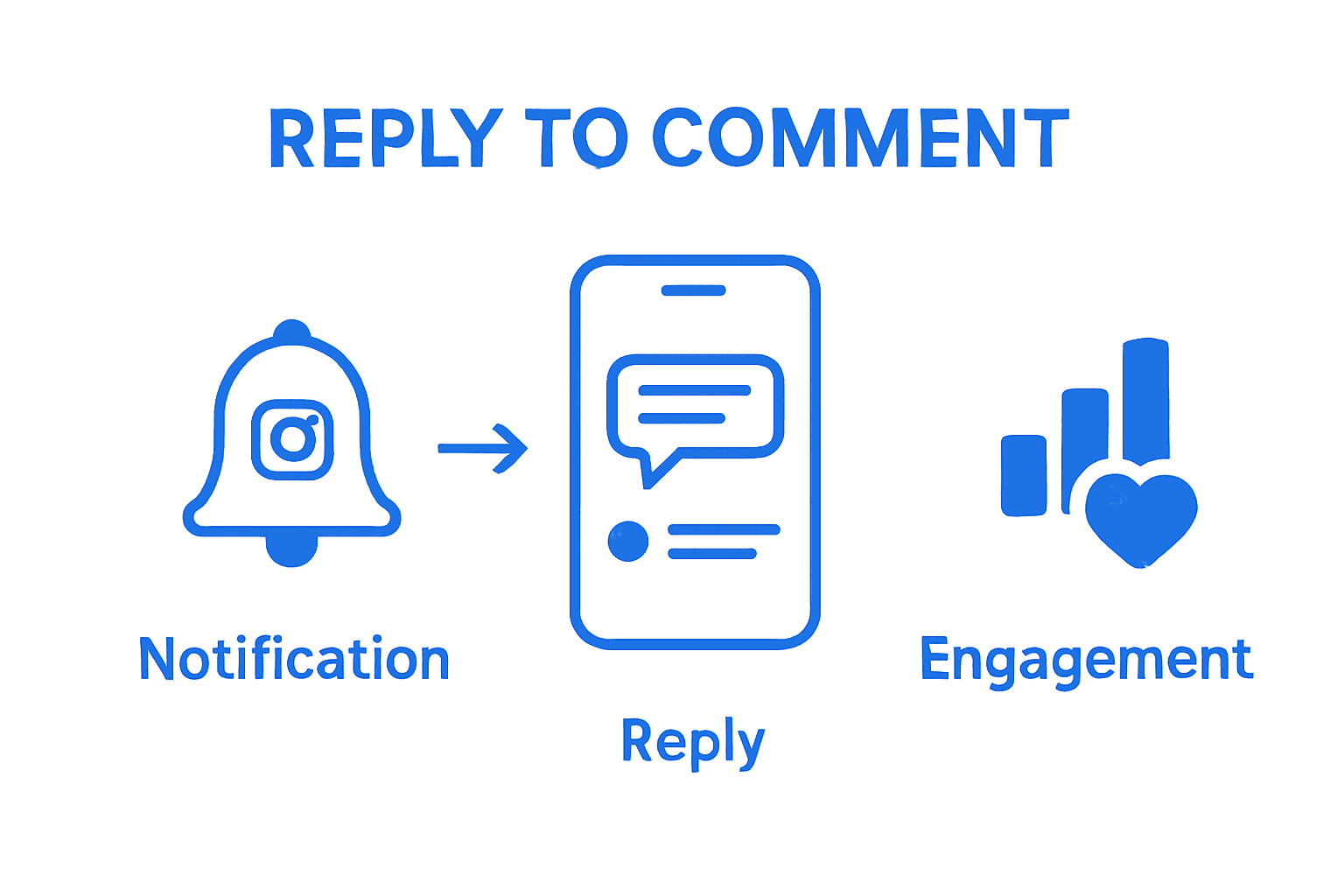 REPLY TO COMMENT

Notification

Reply

Engagement