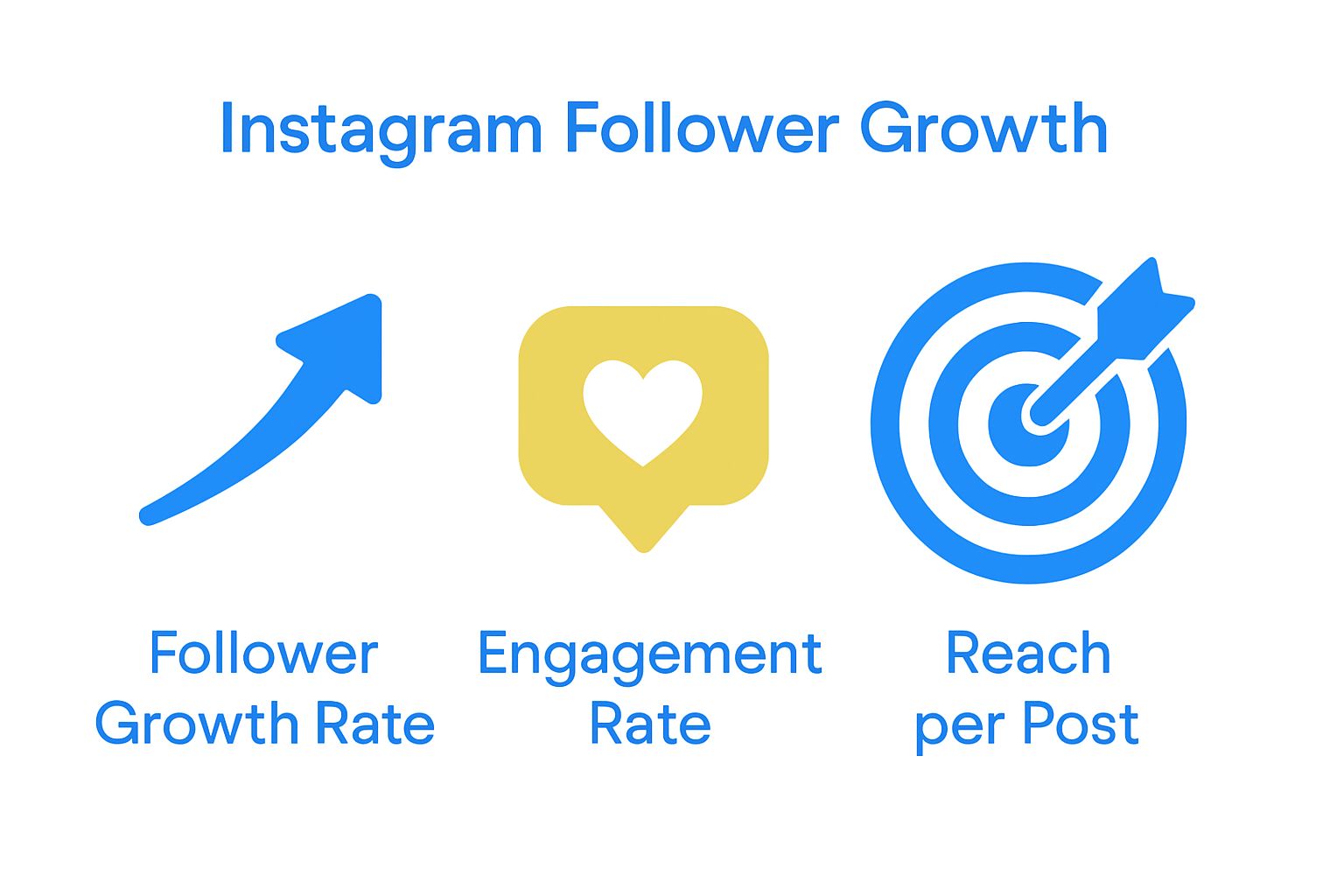 Instagram Follower Growth

Follower Growth Rate

Engagement Rate

Reach per Post