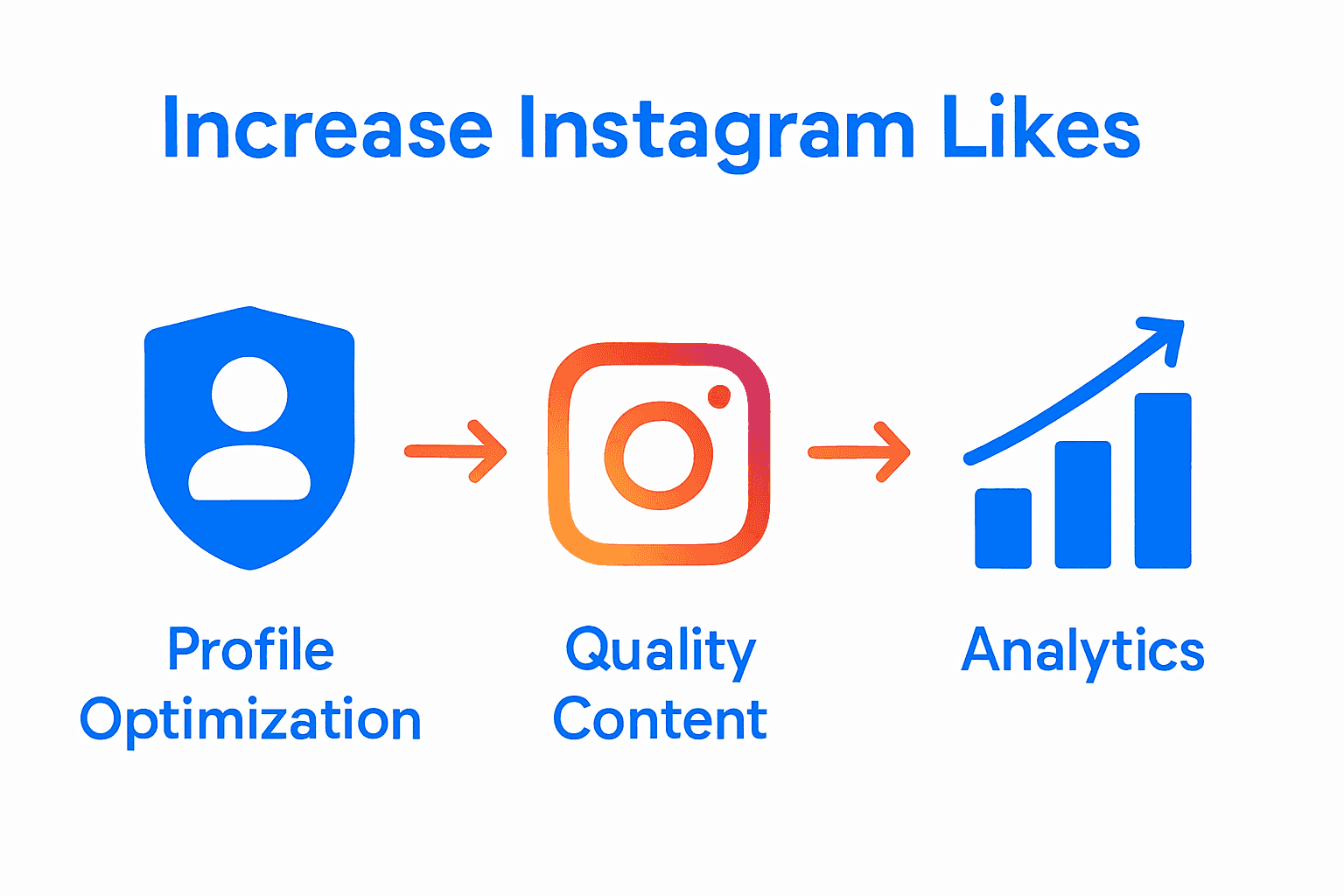 Increase Instagram Likes

Profile Optimization

Quality Content

Analytics