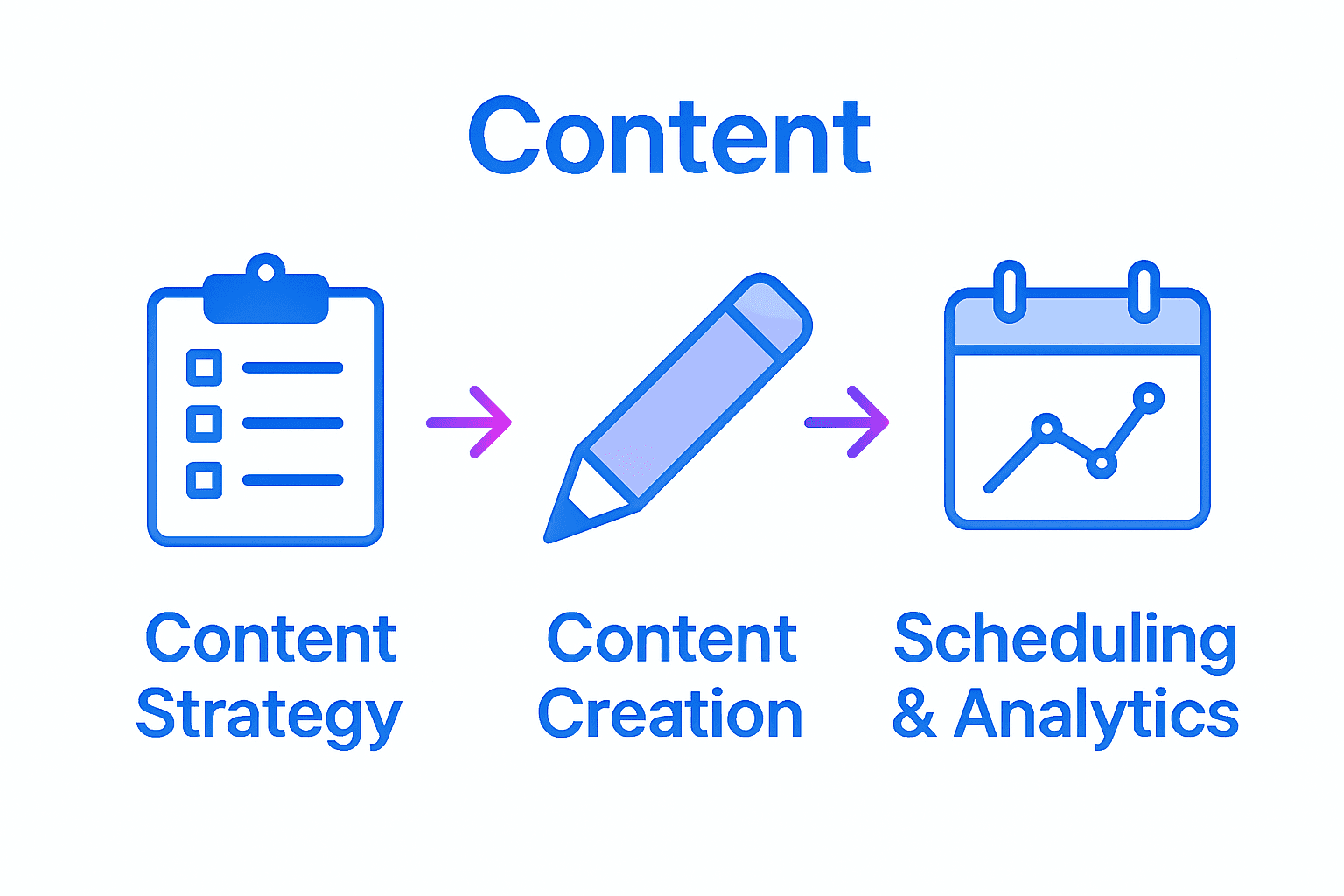 Content

Content Strategy

Content Creation

Scheduling & Analytics