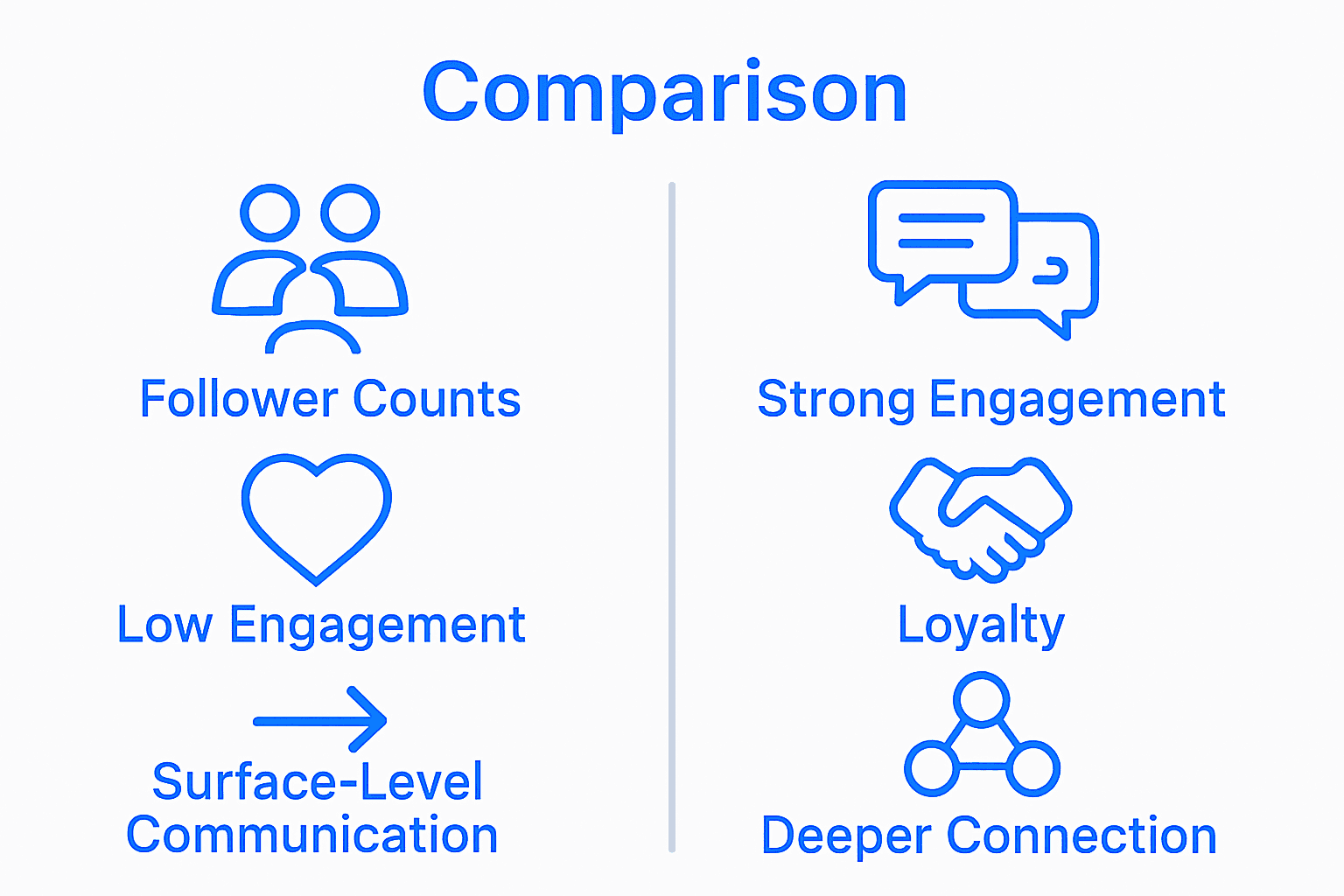 Comparison

Follower Counts

Low Engagement

Surface-Level Communication

Strong Engagement

Loyalty

Deeper Connection