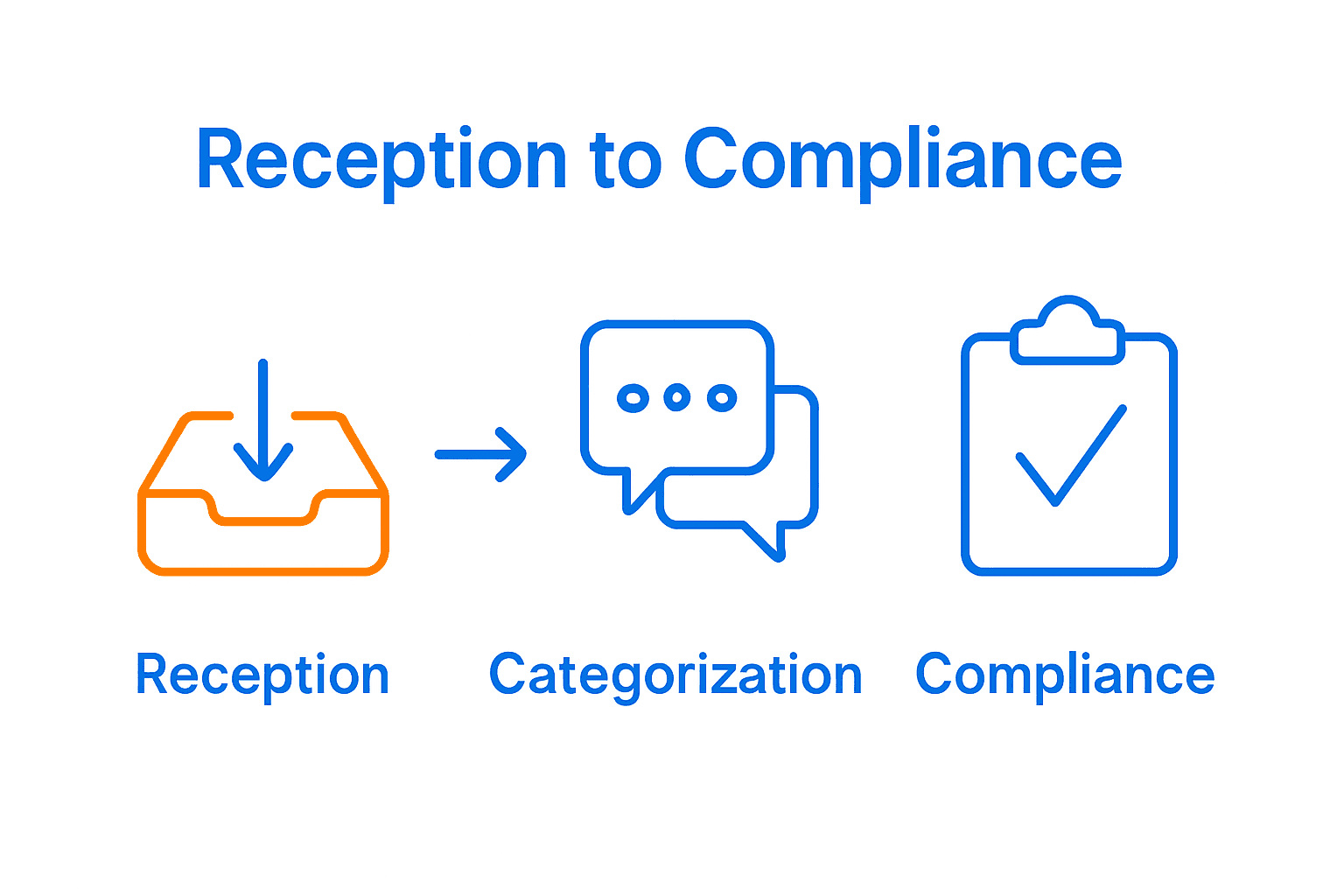 Reception to Compliance

Reception

Categorization

Compliance