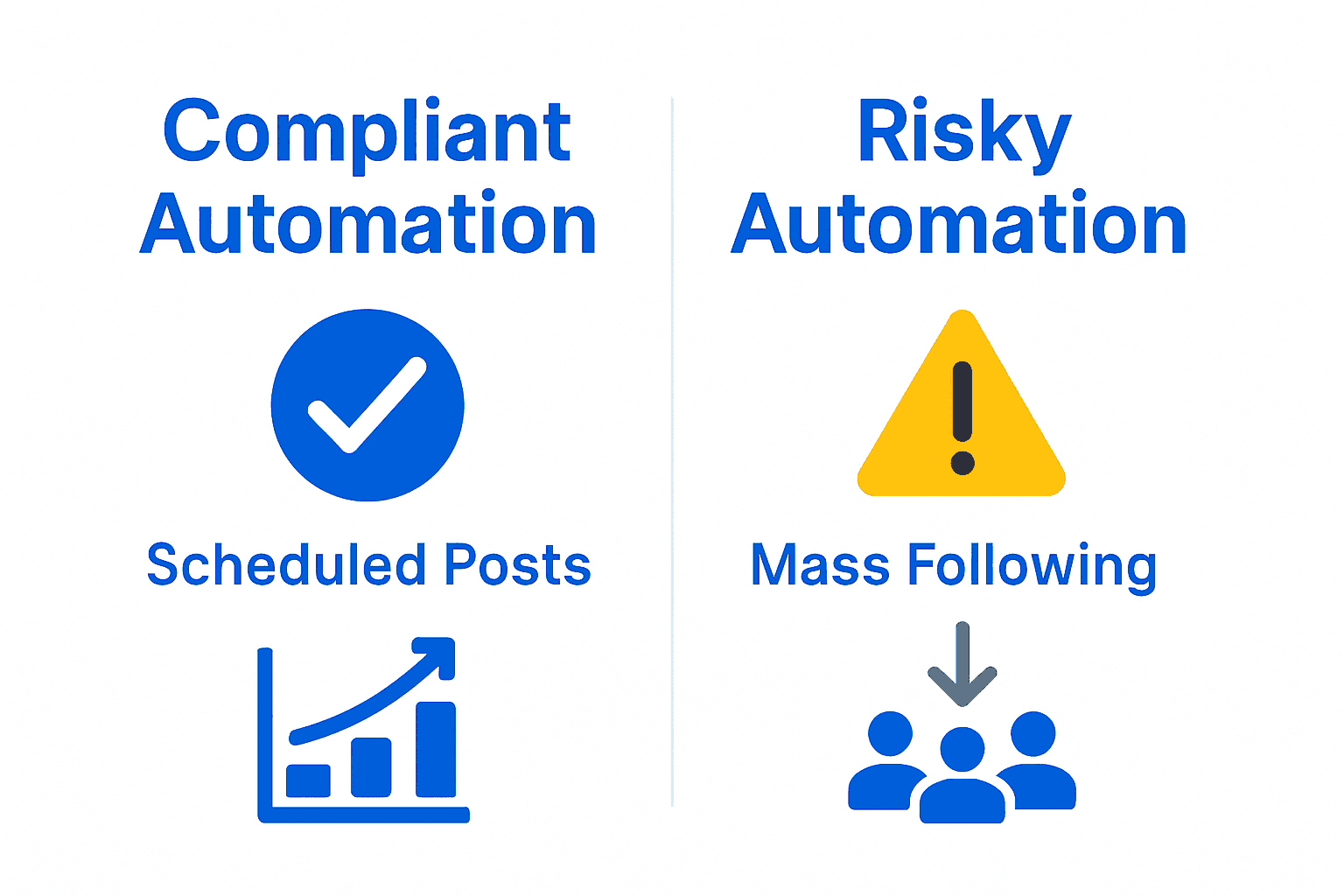 Compliant Automation

Scheduled Posts

Risky Automation

Mass Following