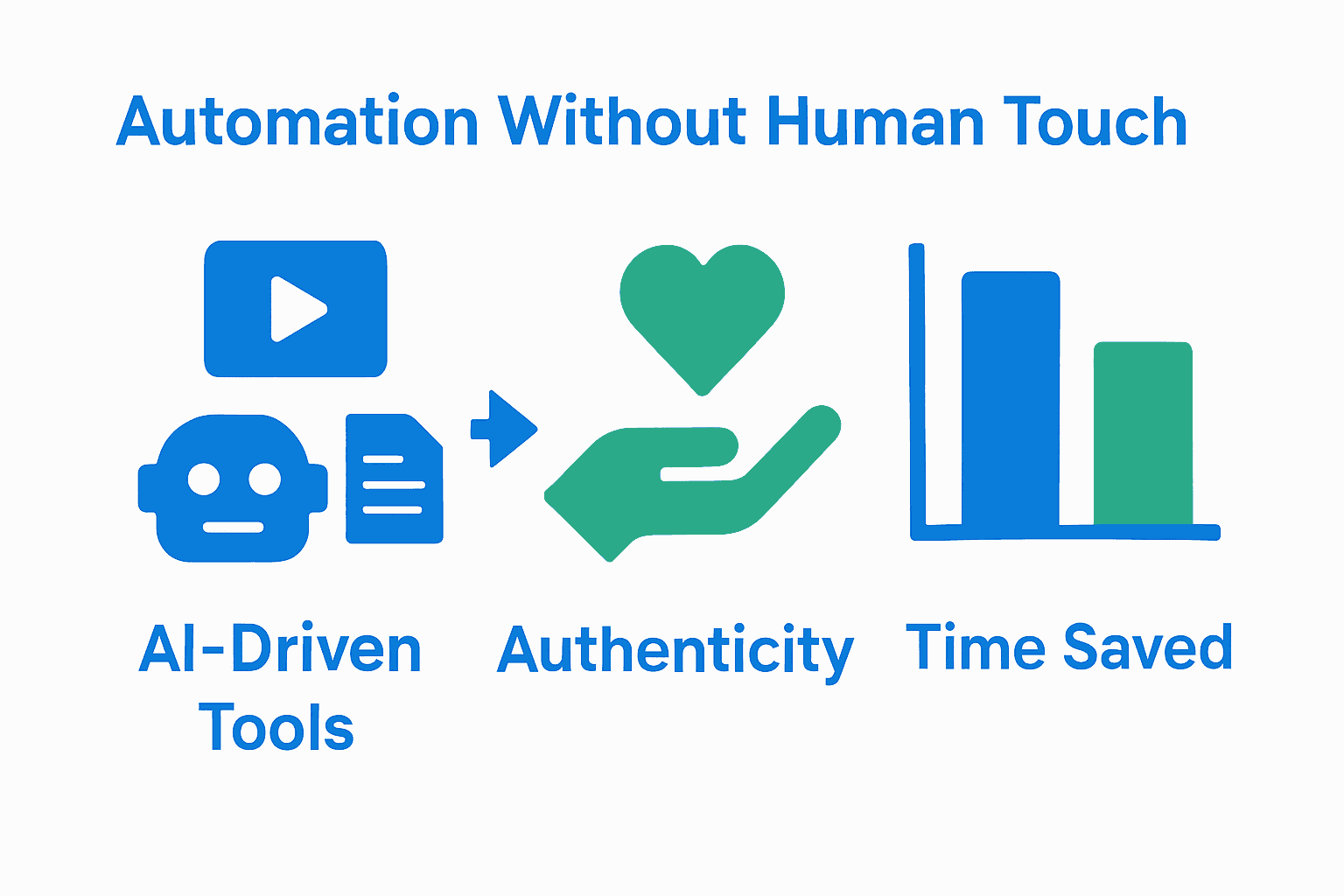 Automation Without Human Touch

AI-Driven Tools

Authenticity

Time Saved