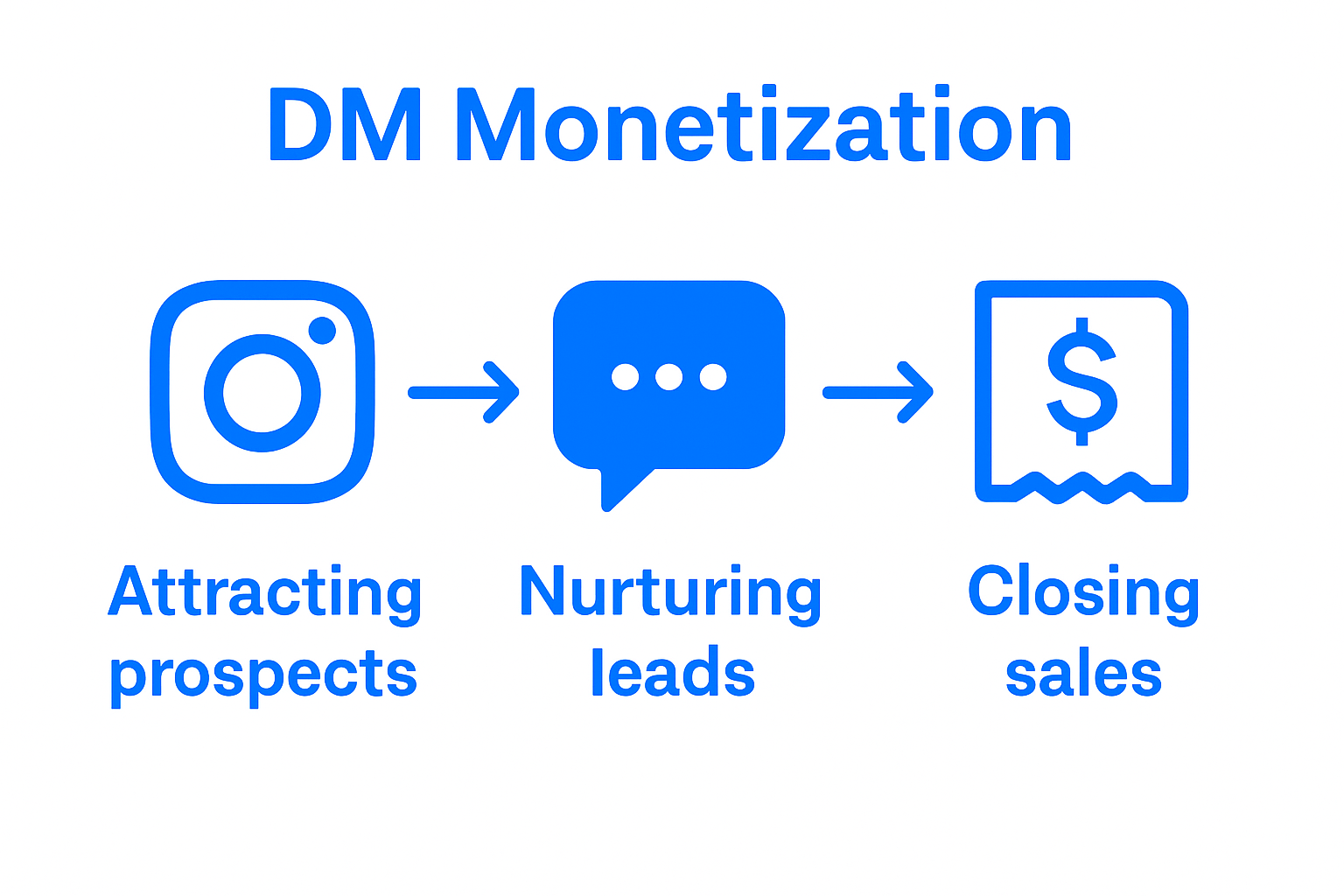 DM Monetization

$

Attracting prospects

Nurturing leads

Closing sales