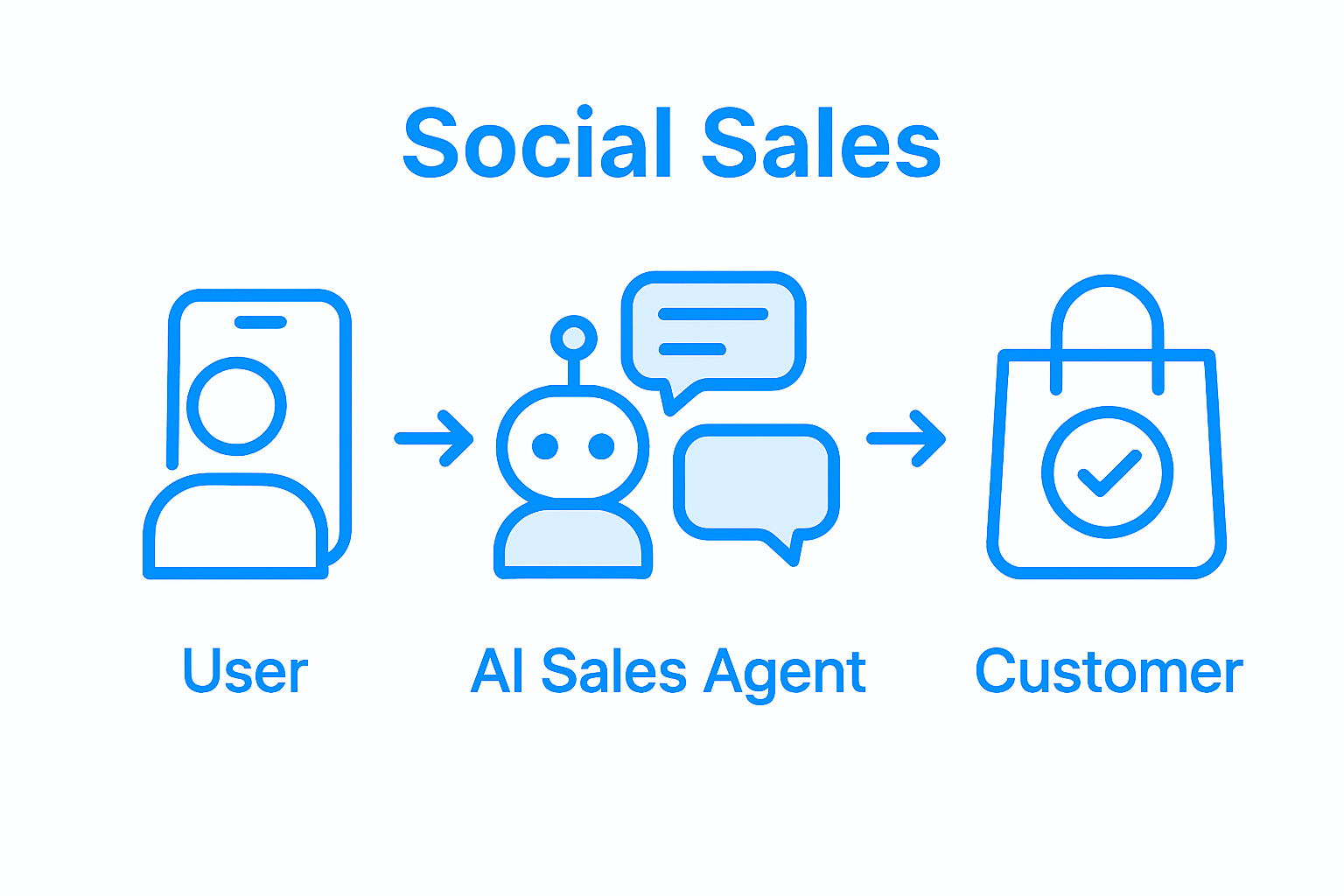 Social Sales

User

AI Sales Agent

Customer