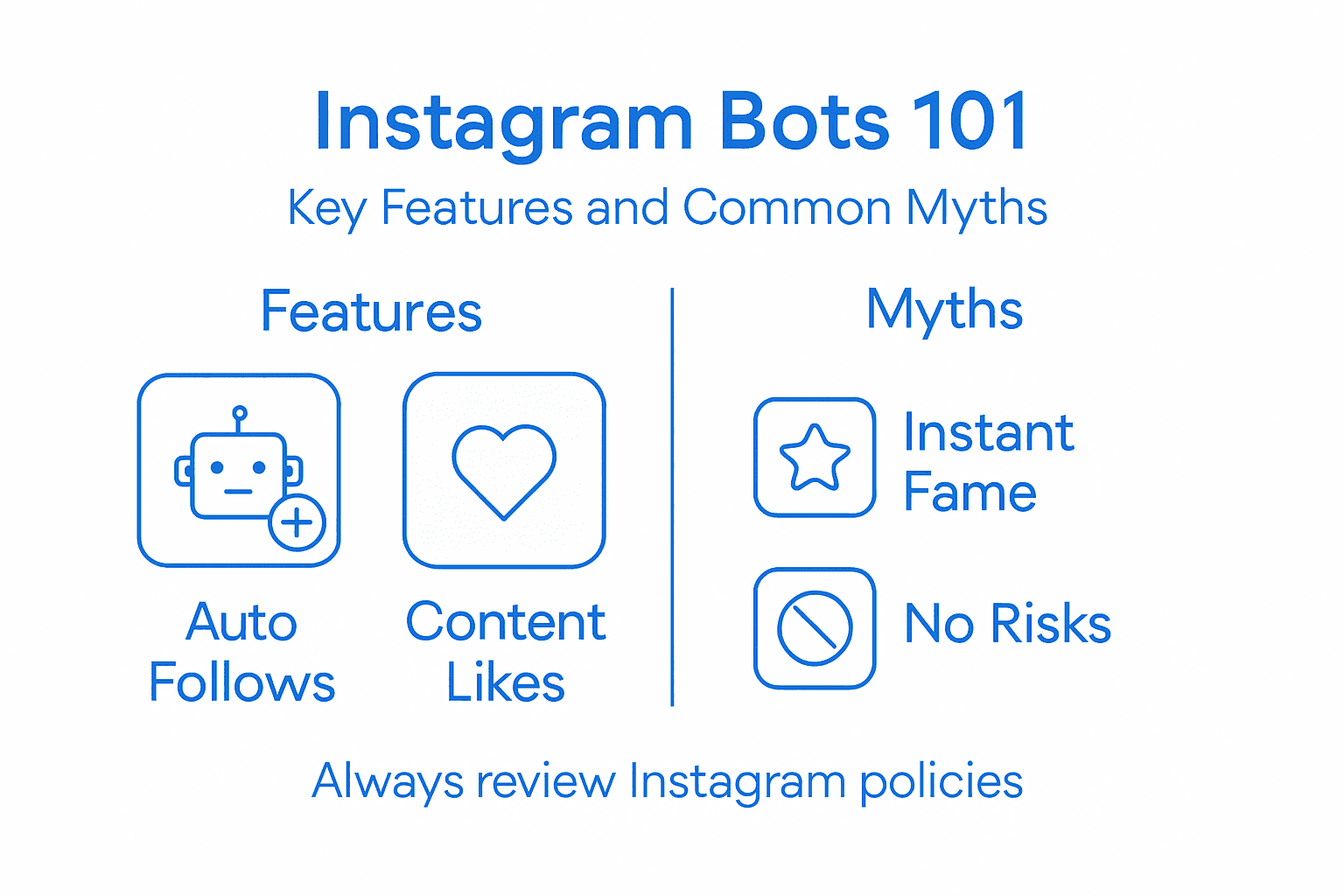 Instagram Bots 101

Key Features and Common Myths

Features

Auto Follows

Content Likes

Myths

Instant Fame

No Risks

Always review Instagram policies