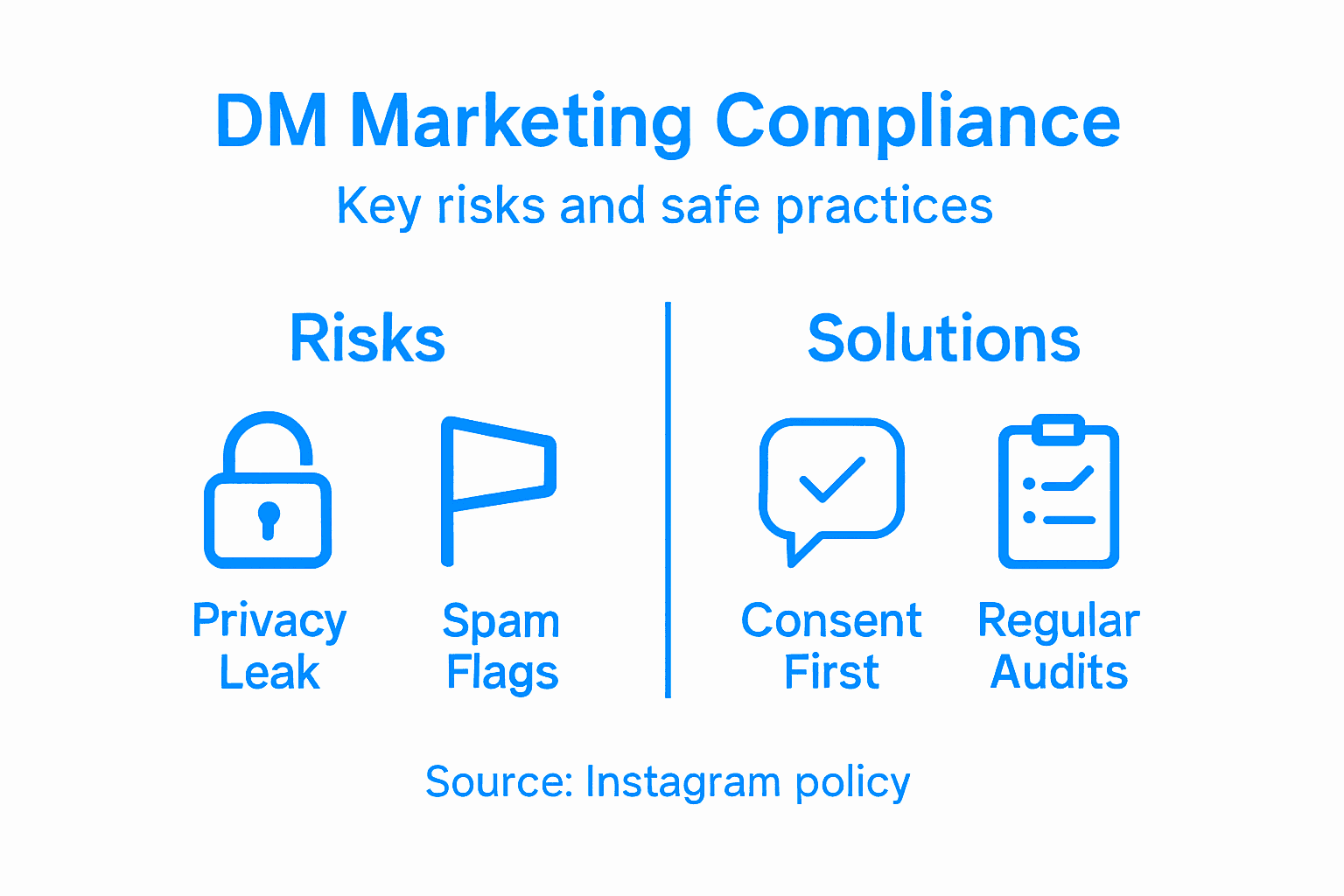 DM Marketing Compliance

Key risks and safe practices

Risks

Privacy Leak

Spam Flags

Solutions

Consent First

Regular Audits

Source: Instagram policy