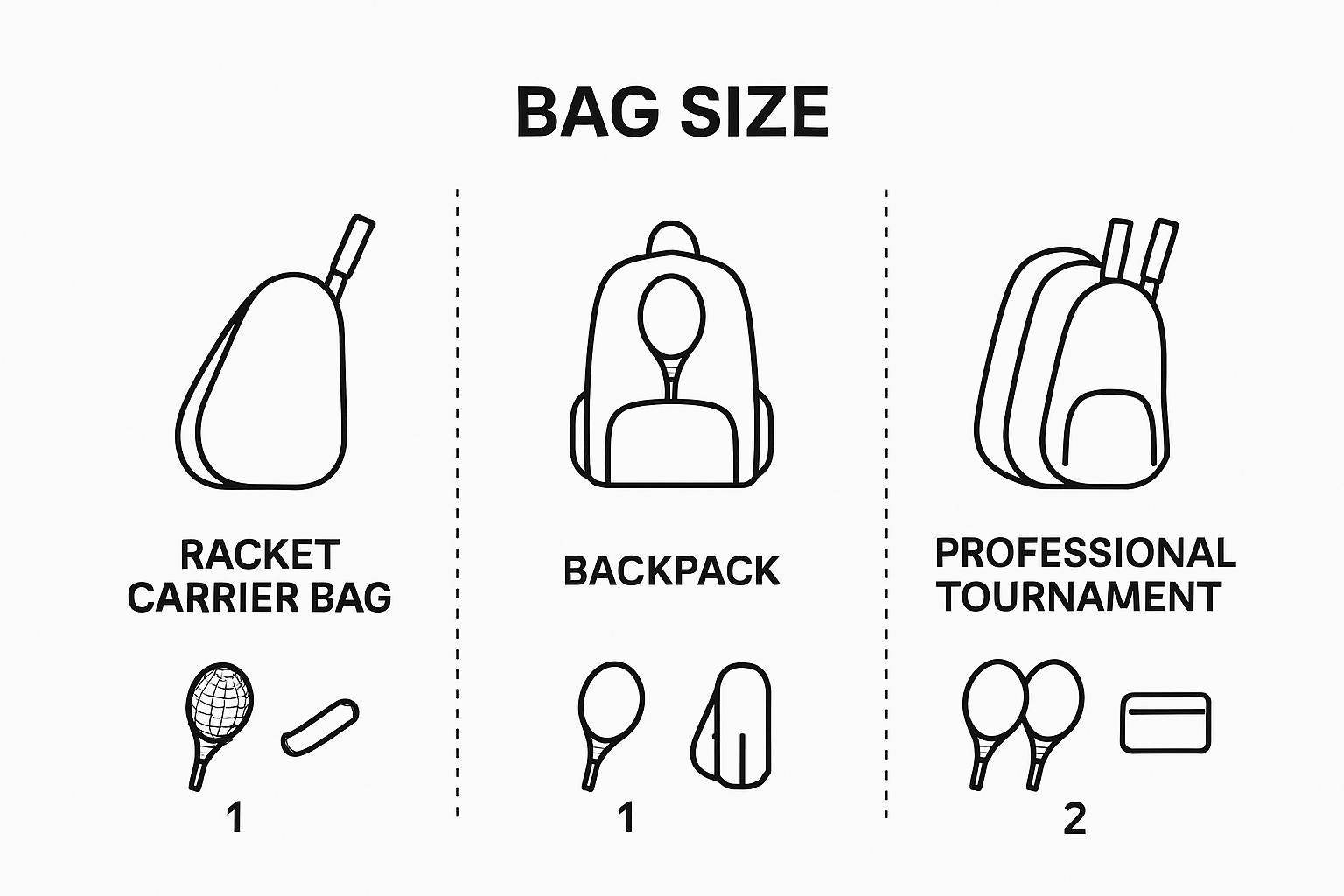 BAG SIZE

RACKET CARRIER BAG

1

BACKPACK

1

PROFESSIONAL TOURNAMENT

2