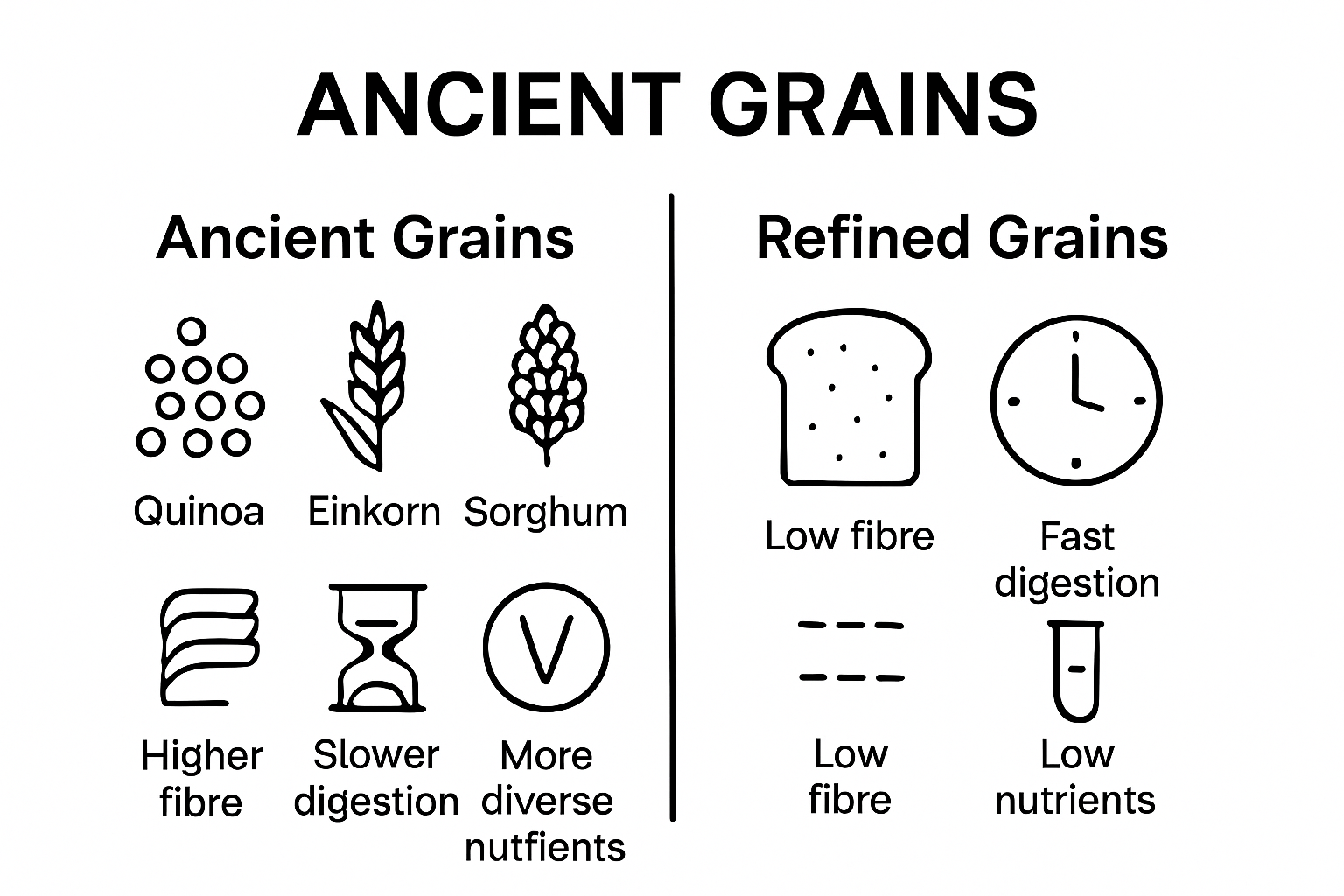 ANCIENT GRAINS

Ancient Grains

Quinoa Einkorn Sorghum

Higher fibre

Slower digestion

More diverse nutfients

Refined Grains

Low fibre

Fast digestion

Low fibre

Low nutrients