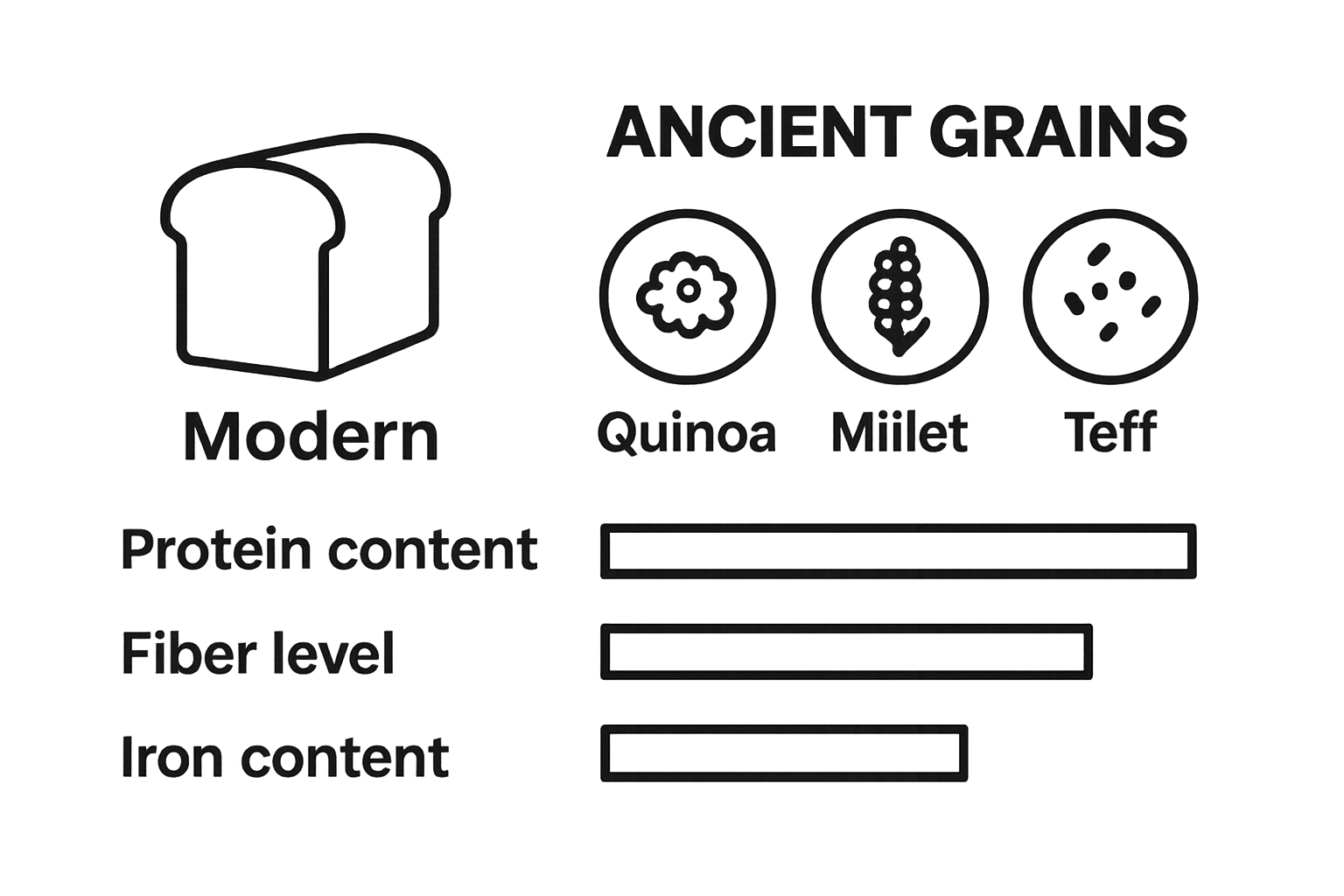 ANCIENT GRAINS

Modern

Quinoa

Miilet

Teff

Protein content

Fiber level

Iron content