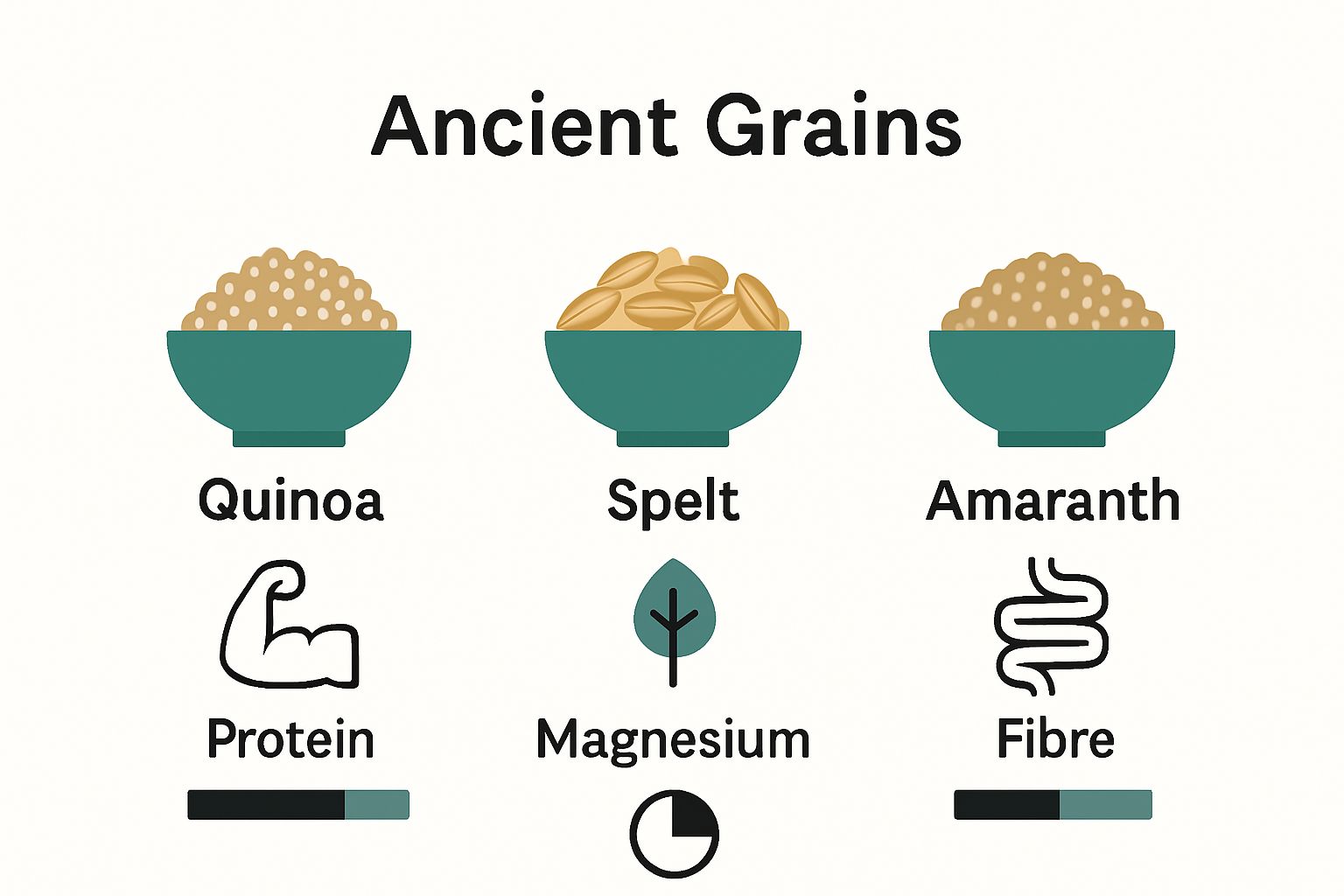 Ancient Grains

Quinoa

Spelt

Amaranth

Protein

Magnesium

Fibre