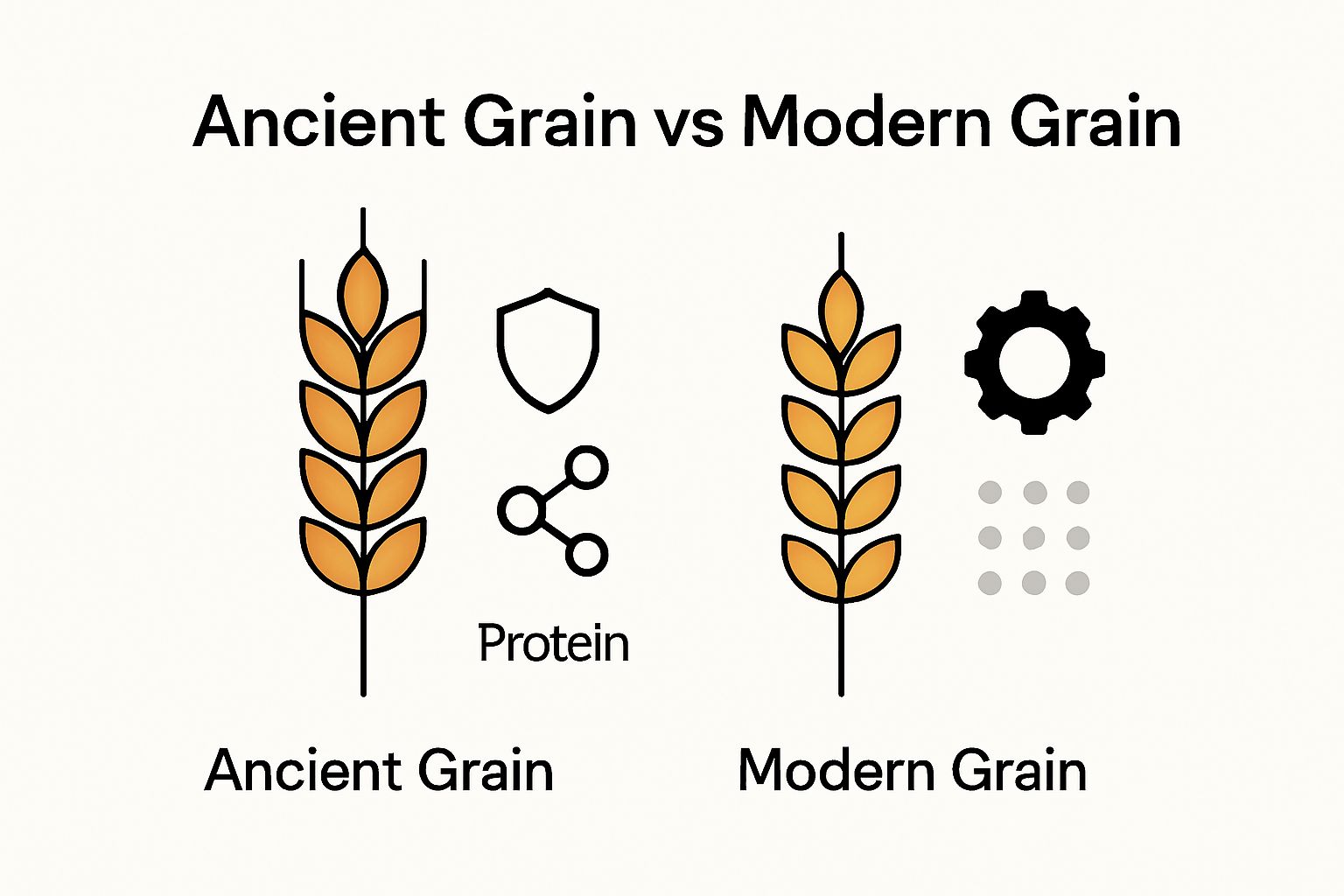 Ancient Grain vs Modern Grain

Protein

Ancient Grain

Modern Grain