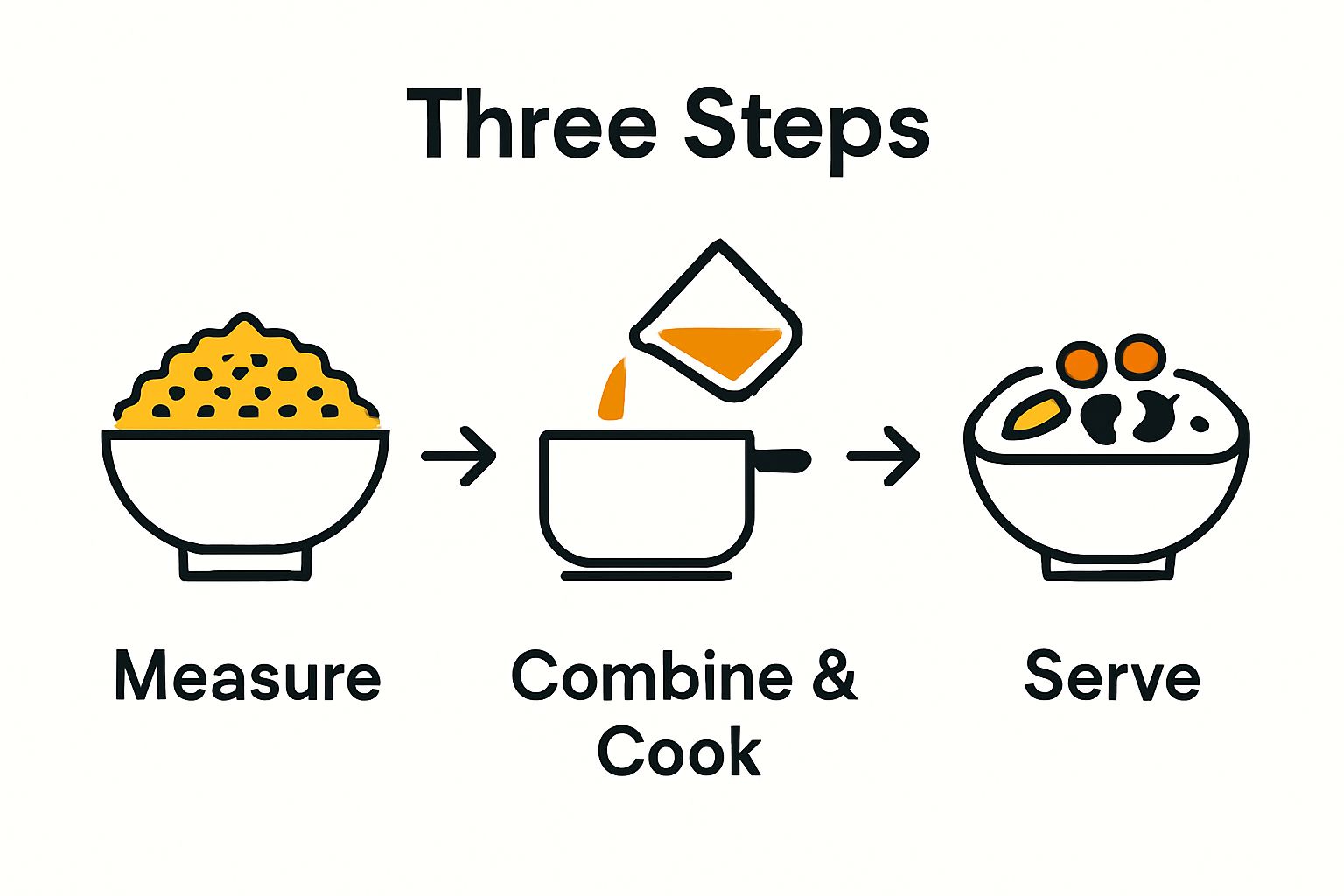 Three Steps

Measure

Combine & Cook

Serve