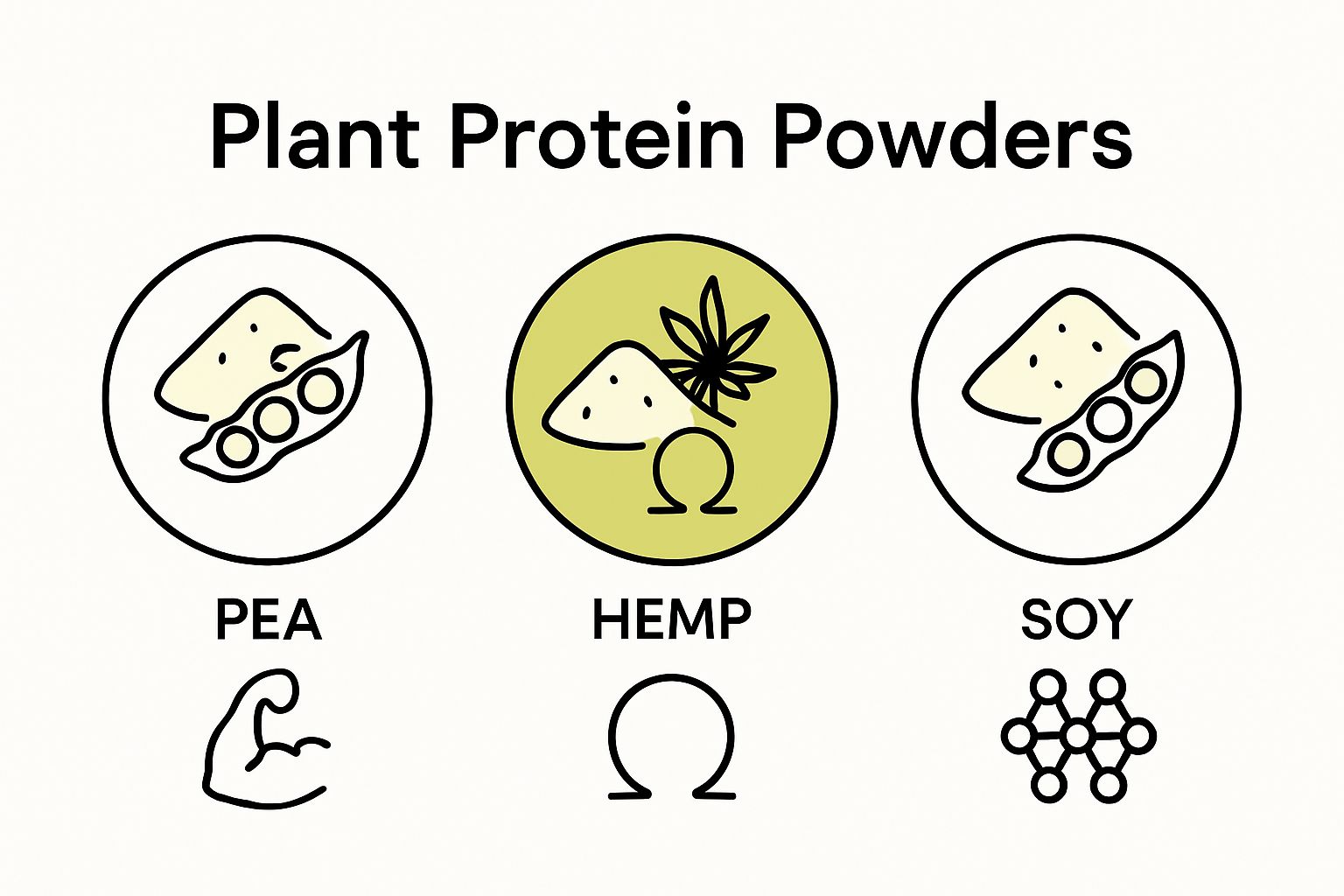 Plant Protein Powders

PEA

HEMP

SOY