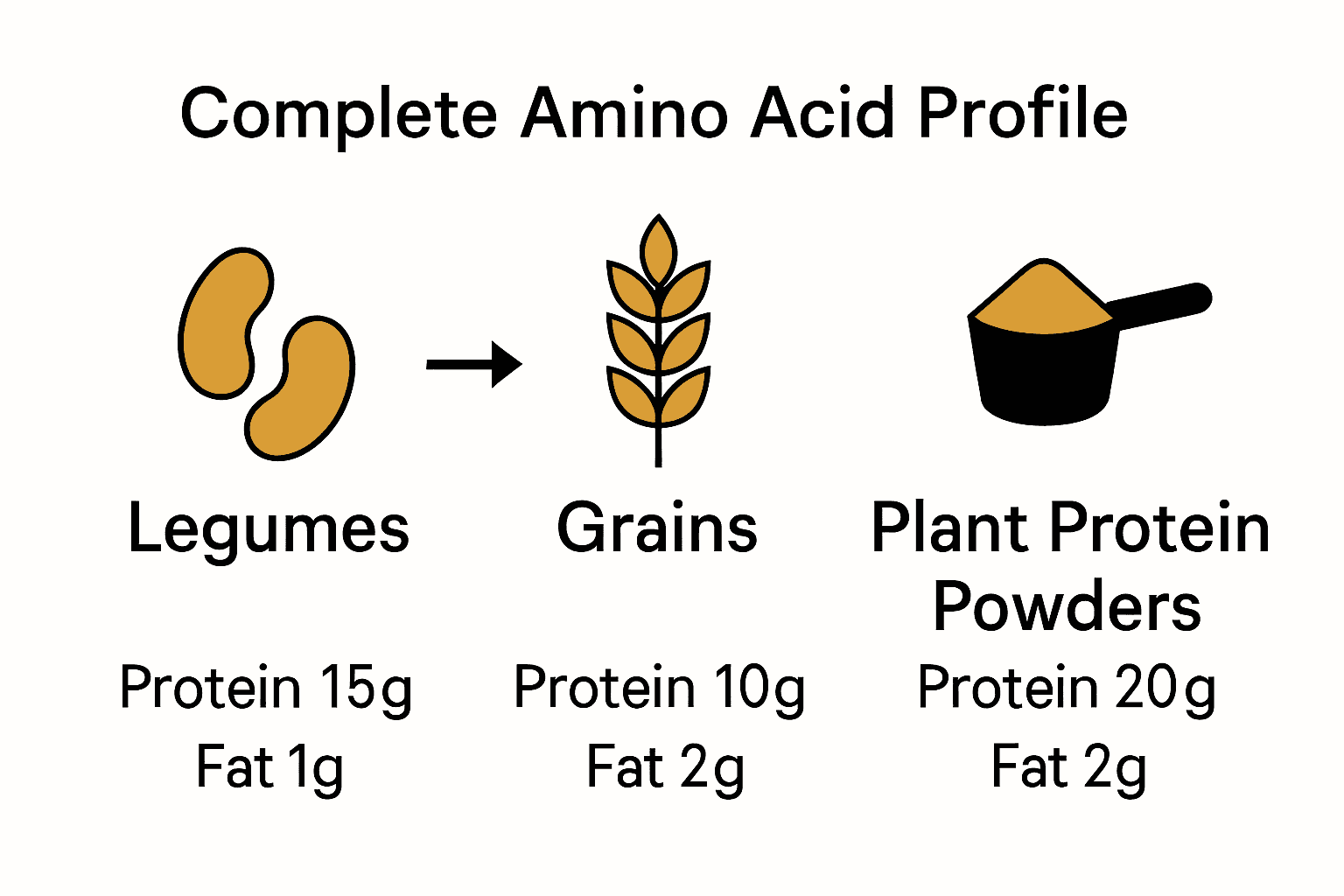 Complete Amino Acid Profile

Legumes

Protein 15g
Fat 1g

Grains

Protein 10g
Fat 2g

Plant Protein Powders

Protein 20g
Fat 2g