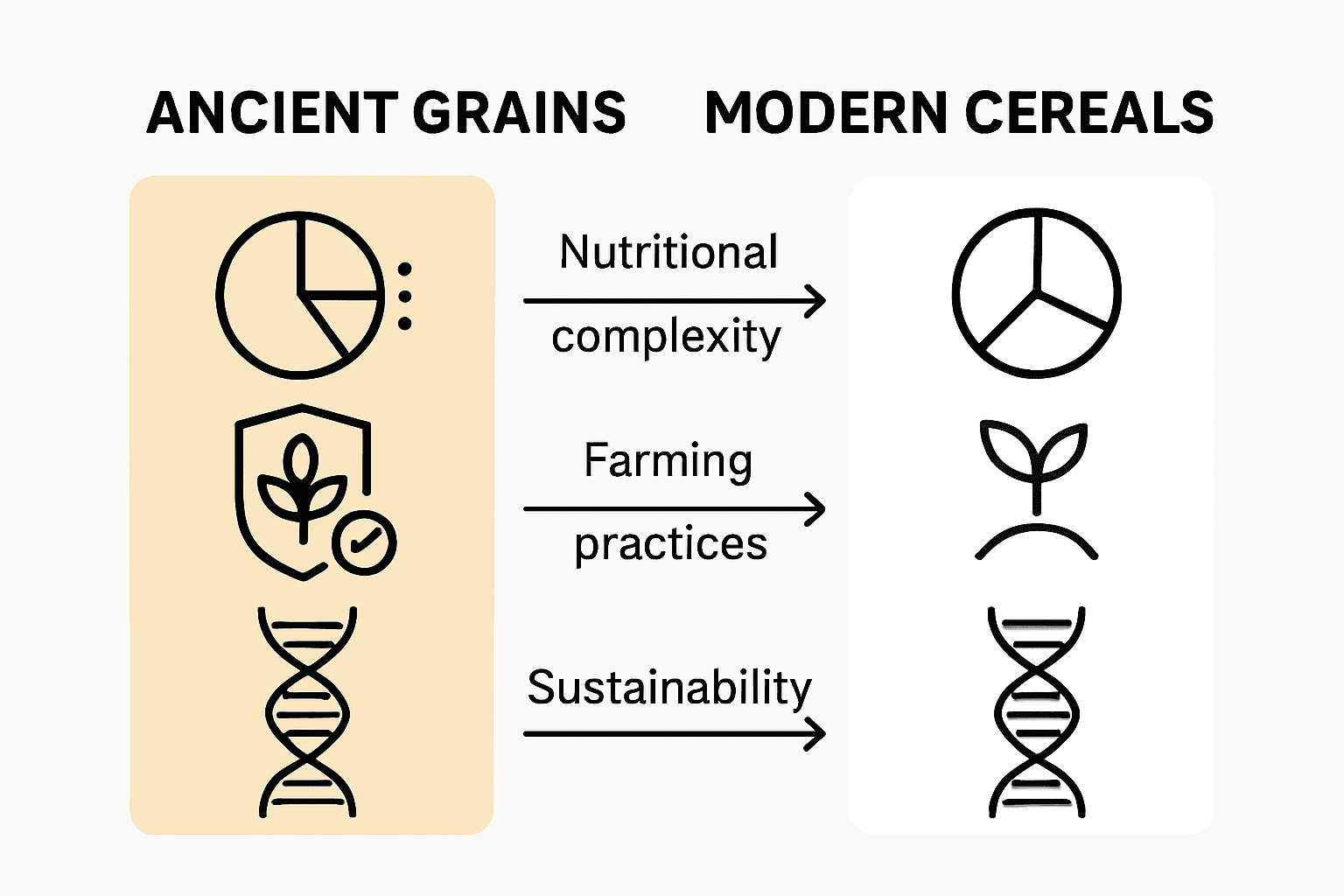 ANCIENT GRAINS MODERN CEREALS

Nutritional complexity

Farming practices

Sustainability