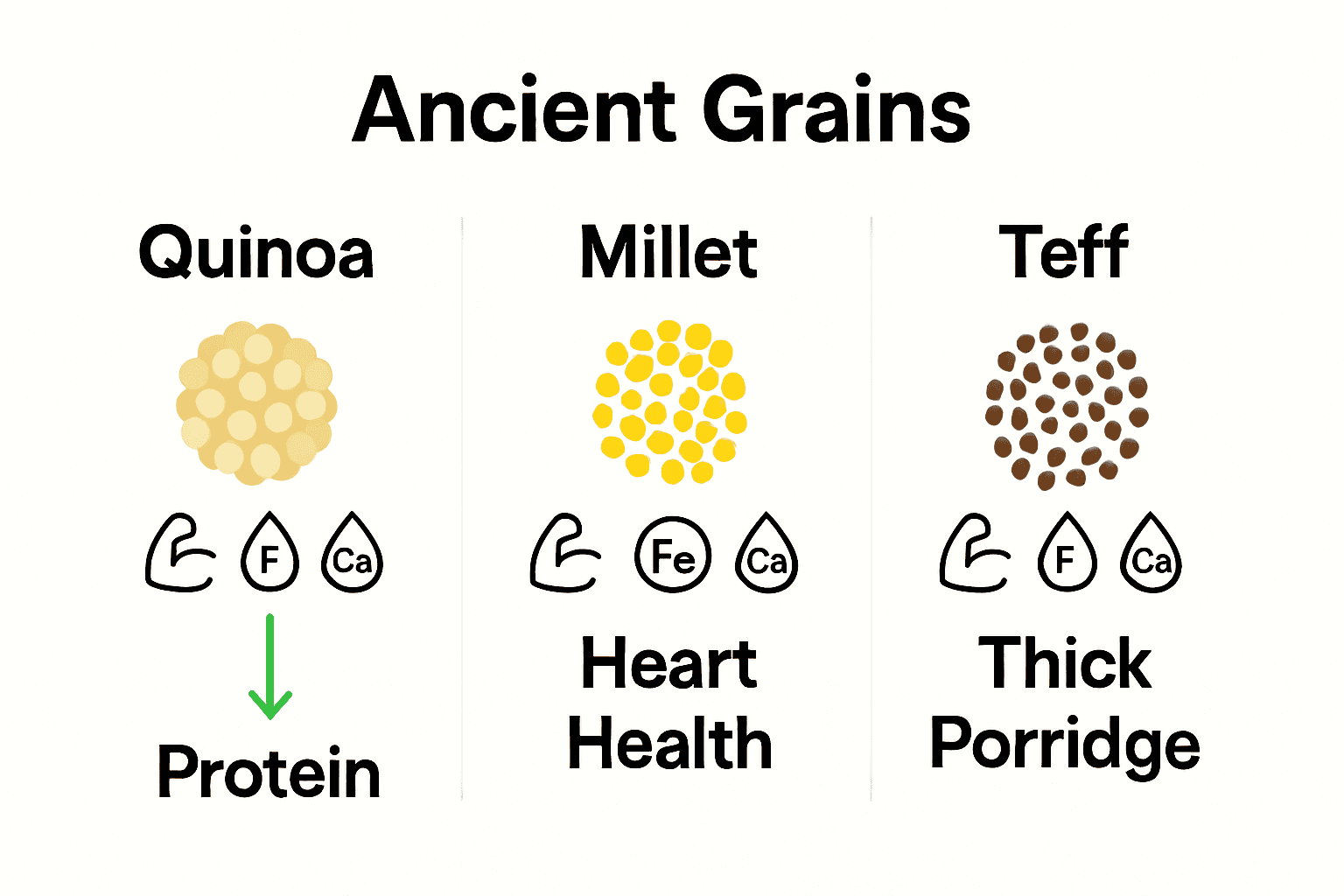 Ancient Grains

Quinoa

F Ca

Protein

Millet

Fe Ca

Heart Health

Teff

F Ca

Thick Porridge