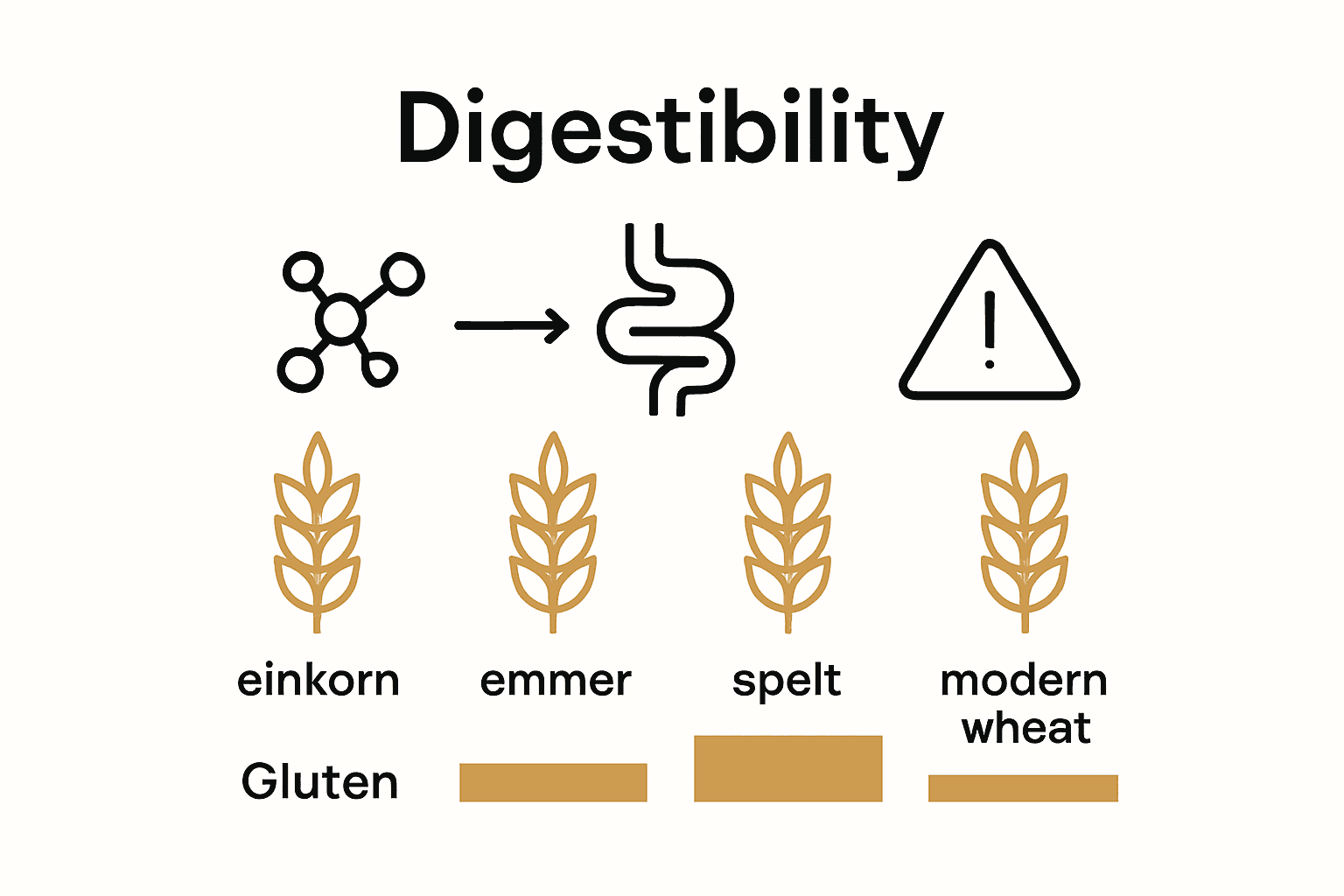 Digestibility

einkorn

emmer

spelt

modern wheat

Gluten