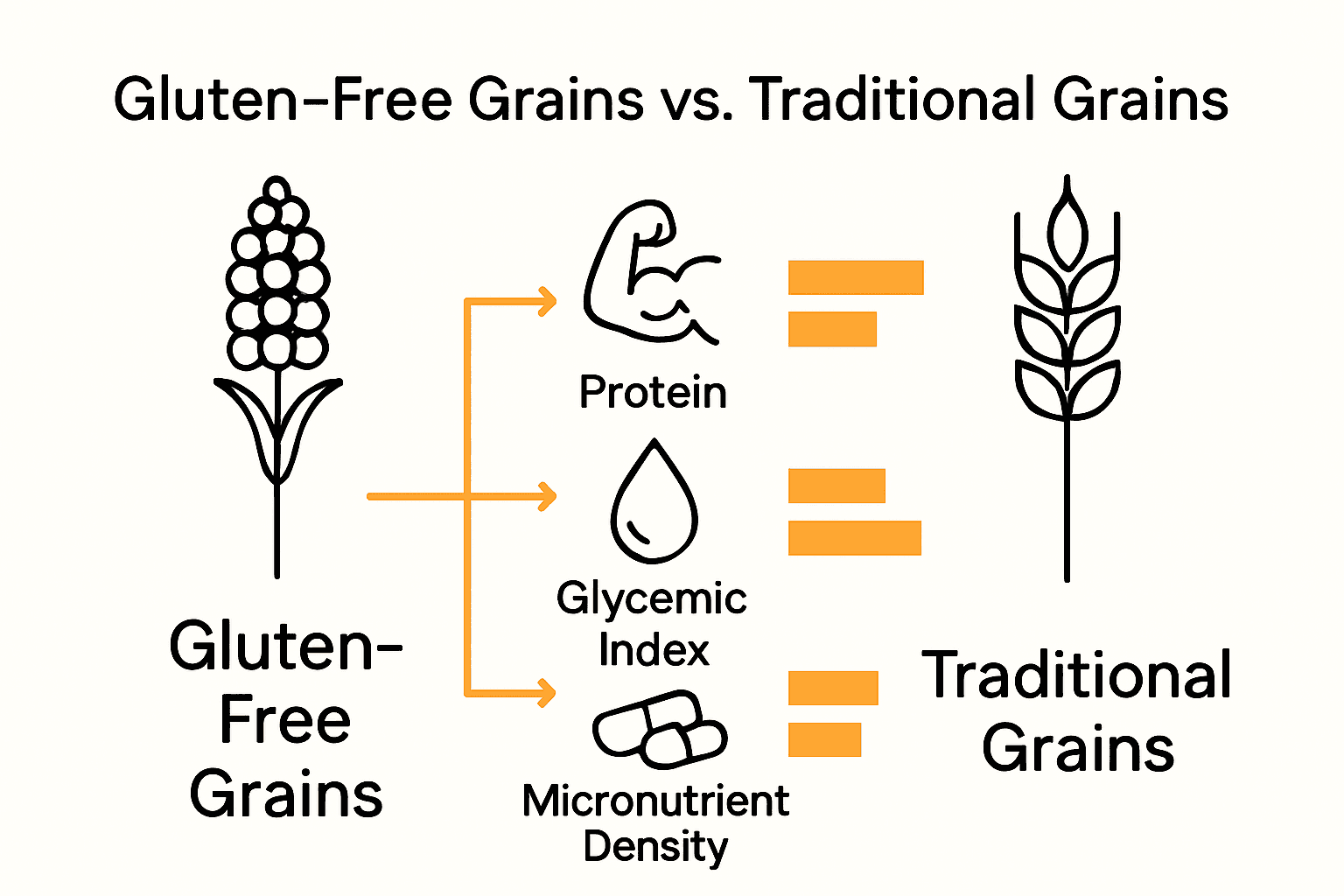 Gluten-Free Grains vs. Traditional Grains

Gluten-Free Grains

Protein

Glycemic Index

Micronutrient Density

Traditional Grains