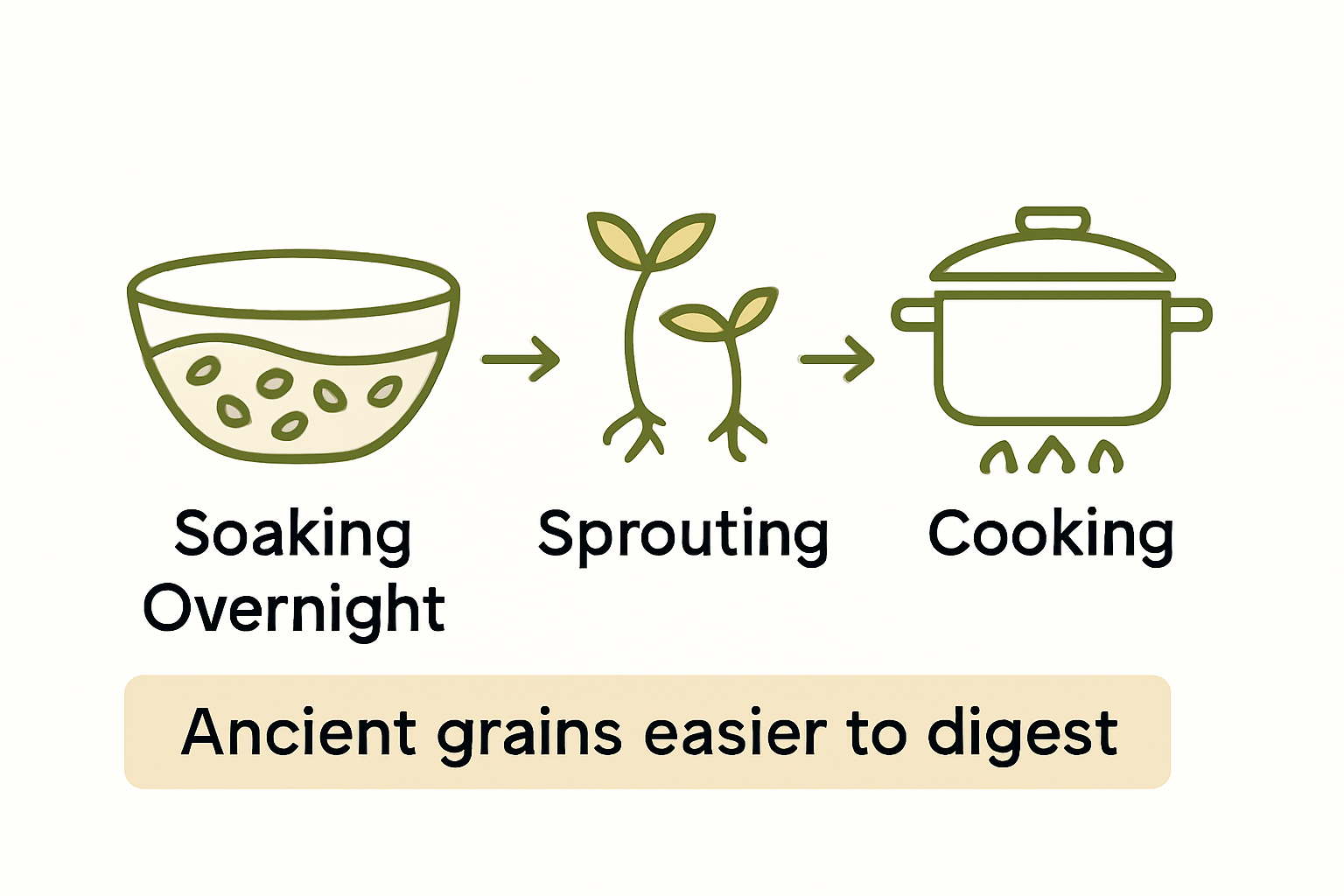 Soaking Overnight

Sprouting

Cooking

Ancient grains easier to digest