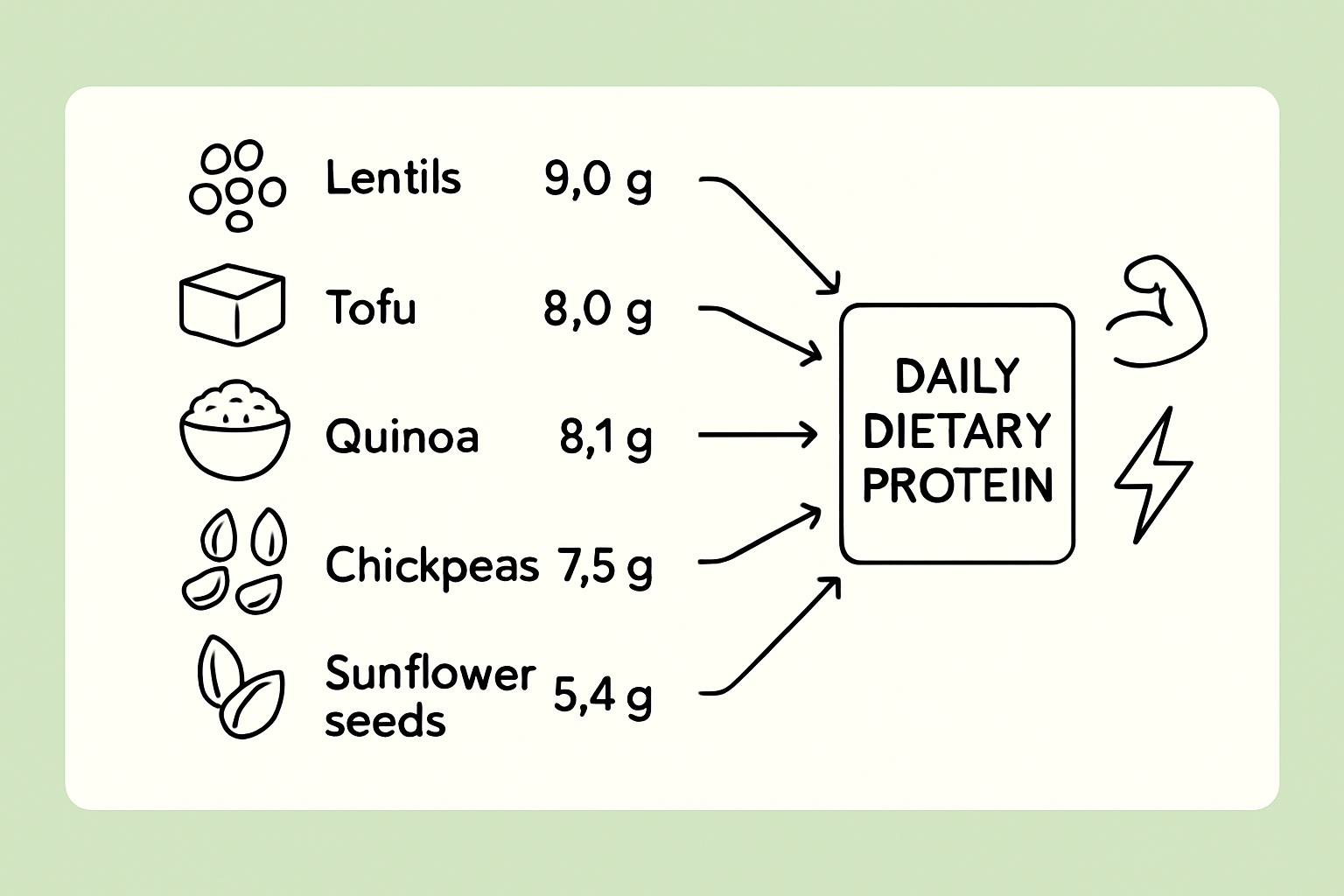 Lentils 9,0 g

Tofu 8,0 g

Quinoa 8,1 g

Chickpeas 7,5 g

Sunflower seeds 5,4 g

DAILY DIETARY PROTEIN