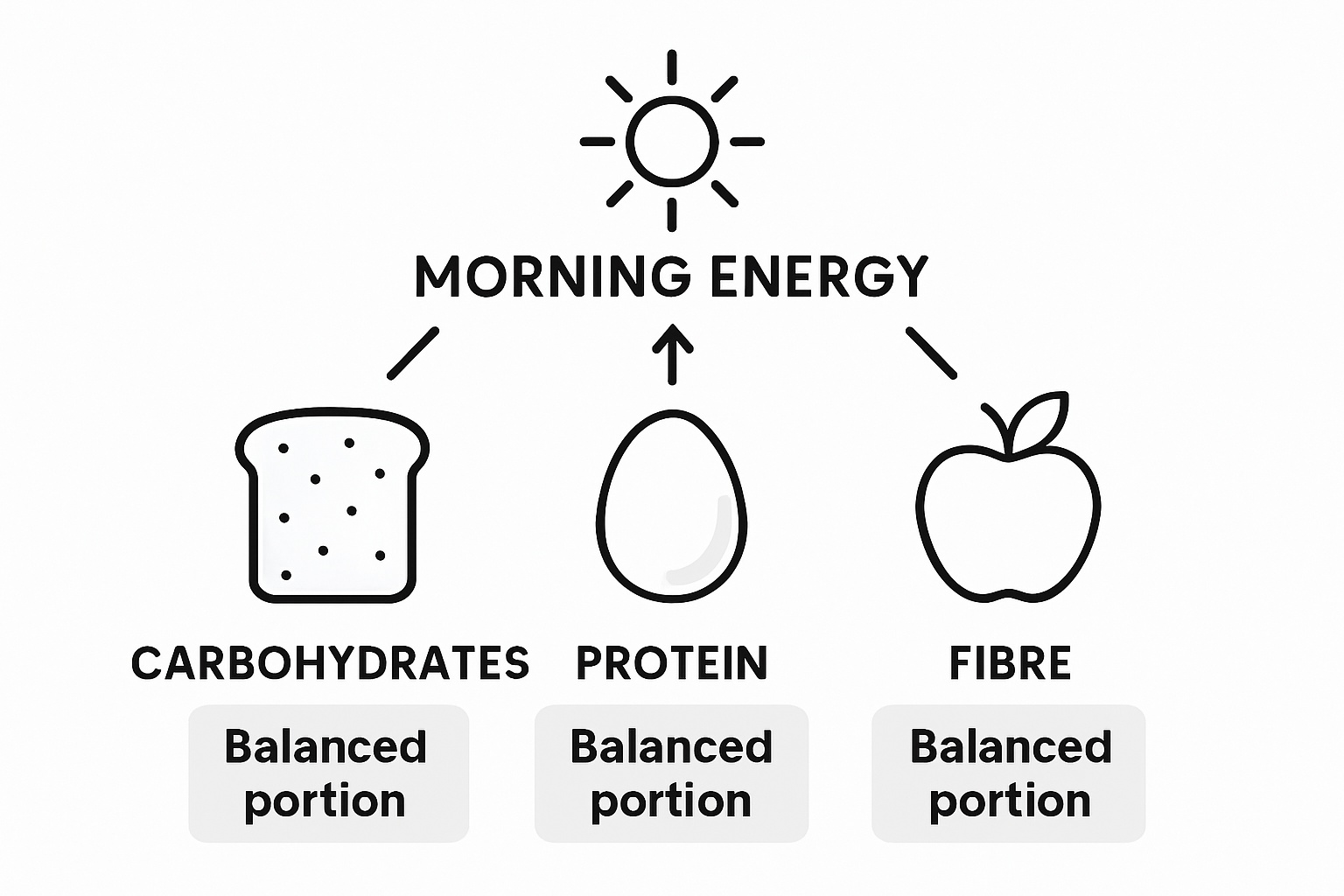 MORNING ENERGY

CARBOHYDRATES

Balanced portion

PROTEIN

Balanced portion

FIBRE

Balanced portion