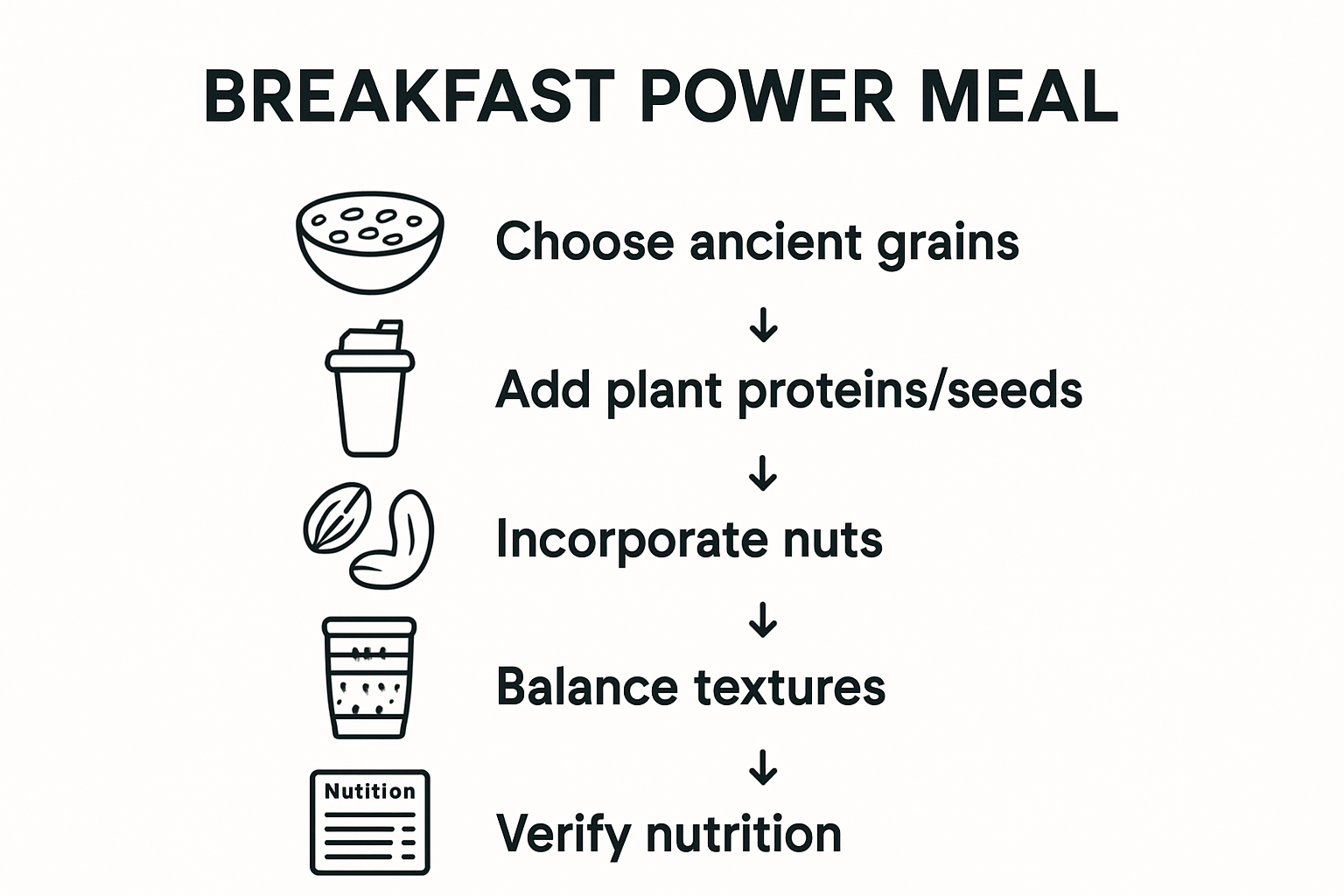 BREAKFAST POWER MEAL

Choose ancient grains

↓

Add plant proteins/seeds

↓

Incorporate nuts

↓

Balance textures

↓

Nutition

Verify nutrition