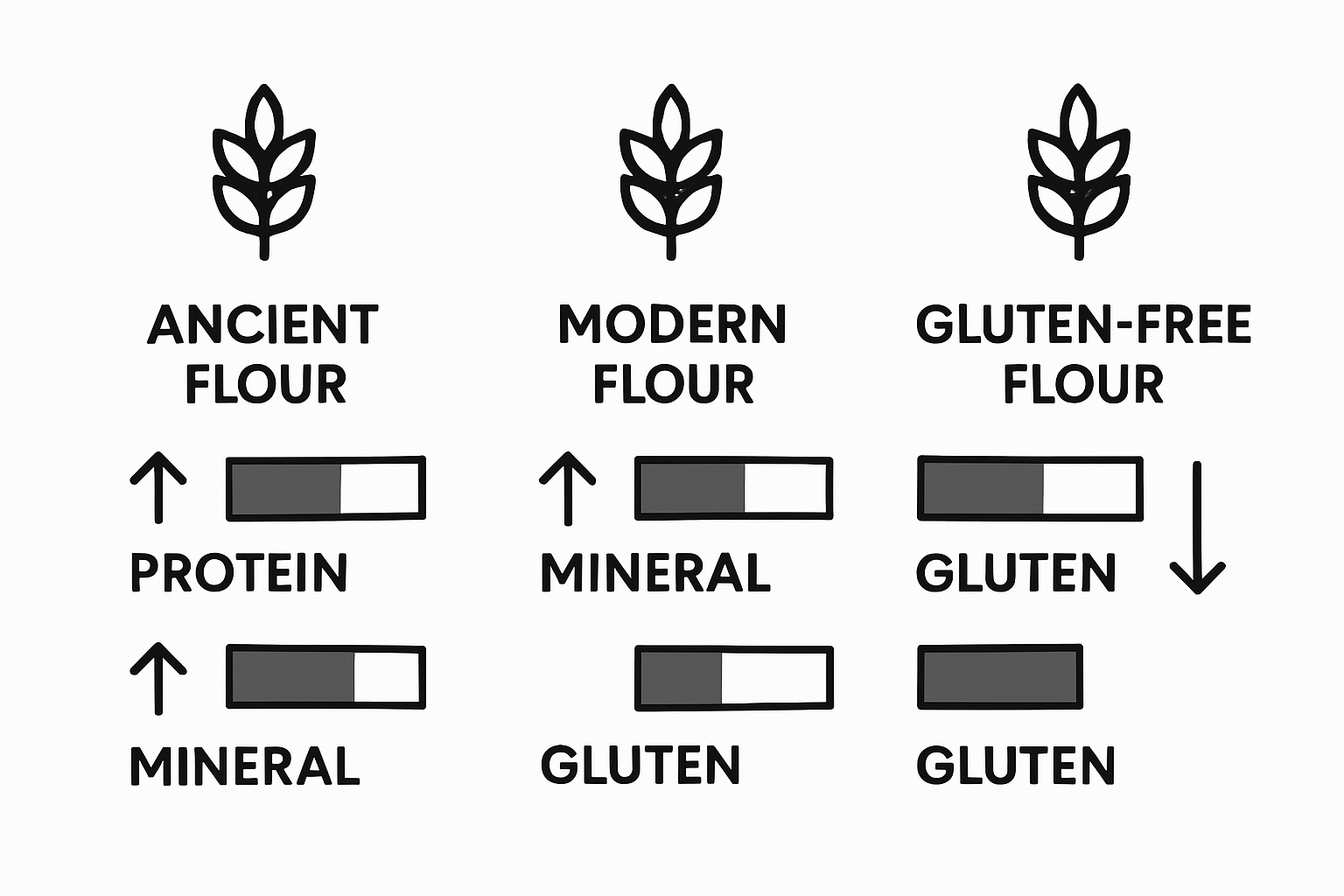 ANCIENT FLOUR

PROTEIN

MINERAL

MODERN FLOUR

MINERAL

GLUTEN

GLUTEN-FREE FLOUR

GLUTEN

GLUTEN