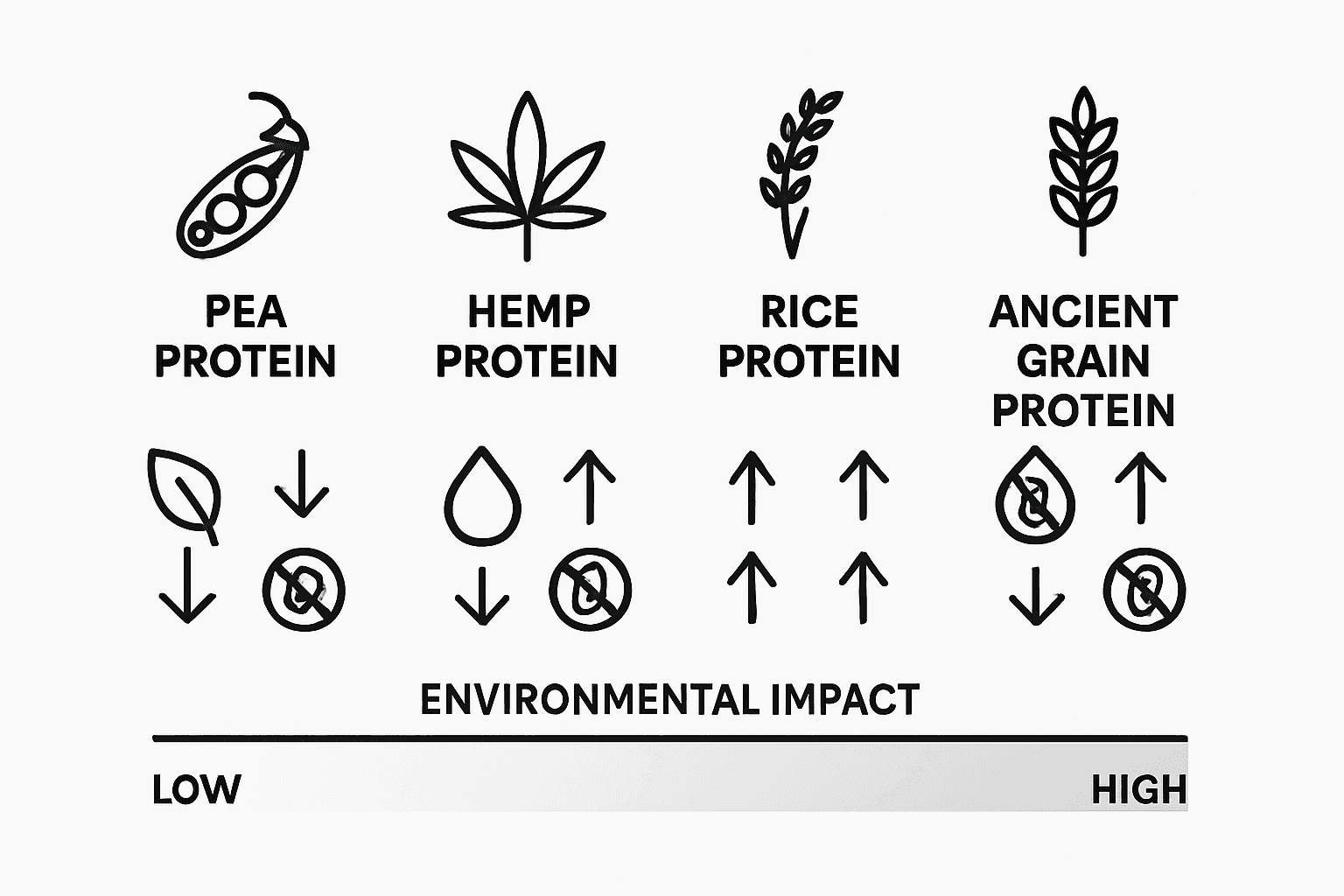 PEA PROTEIN

HEMP PROTEIN

RICE PROTEIN

ANCIENT GRAIN PROTEIN

ENVIRONMENTAL IMPACT

LOW

HIGH