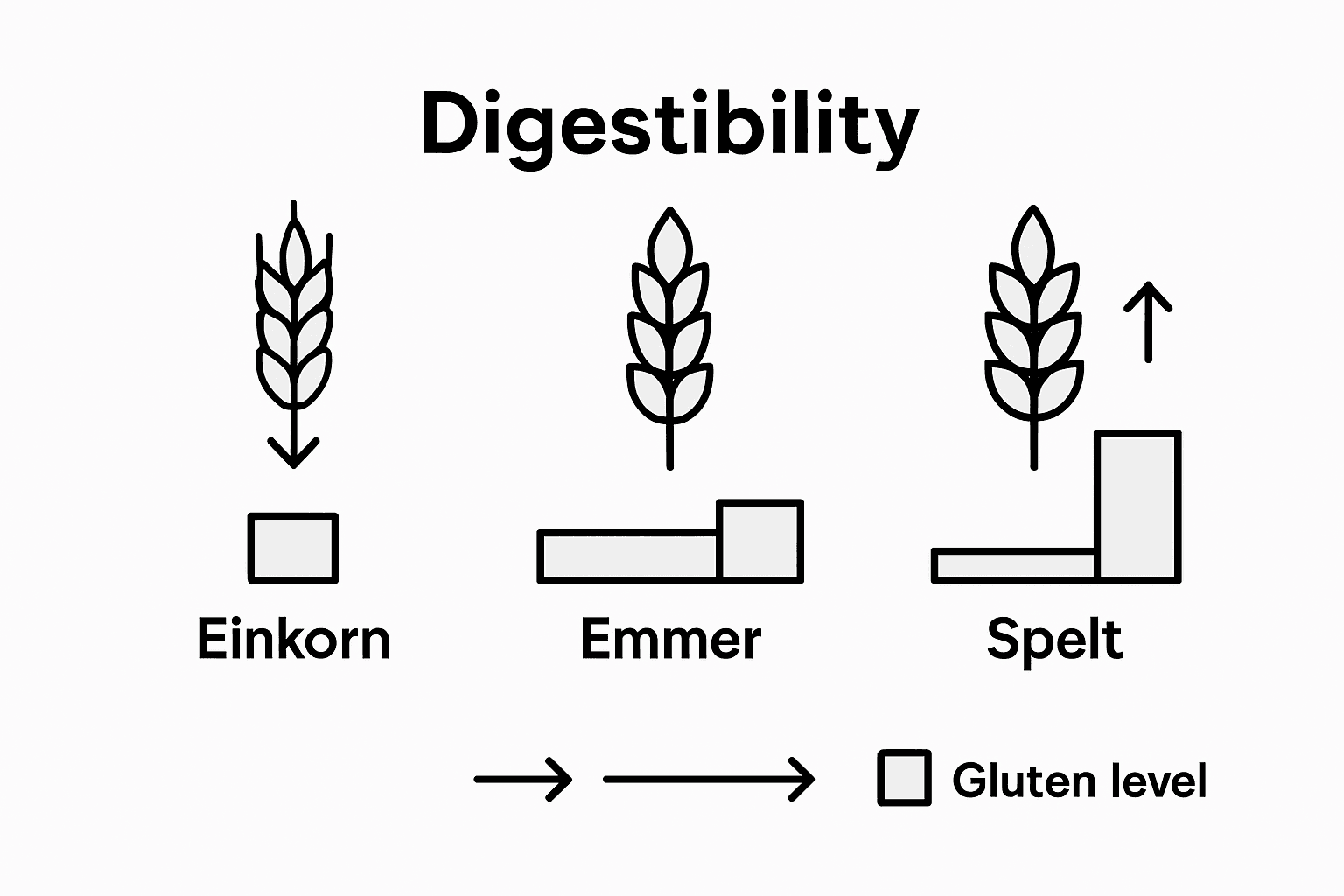 Digestibility

Einkorn

Emmer

Spelt

Gluten level