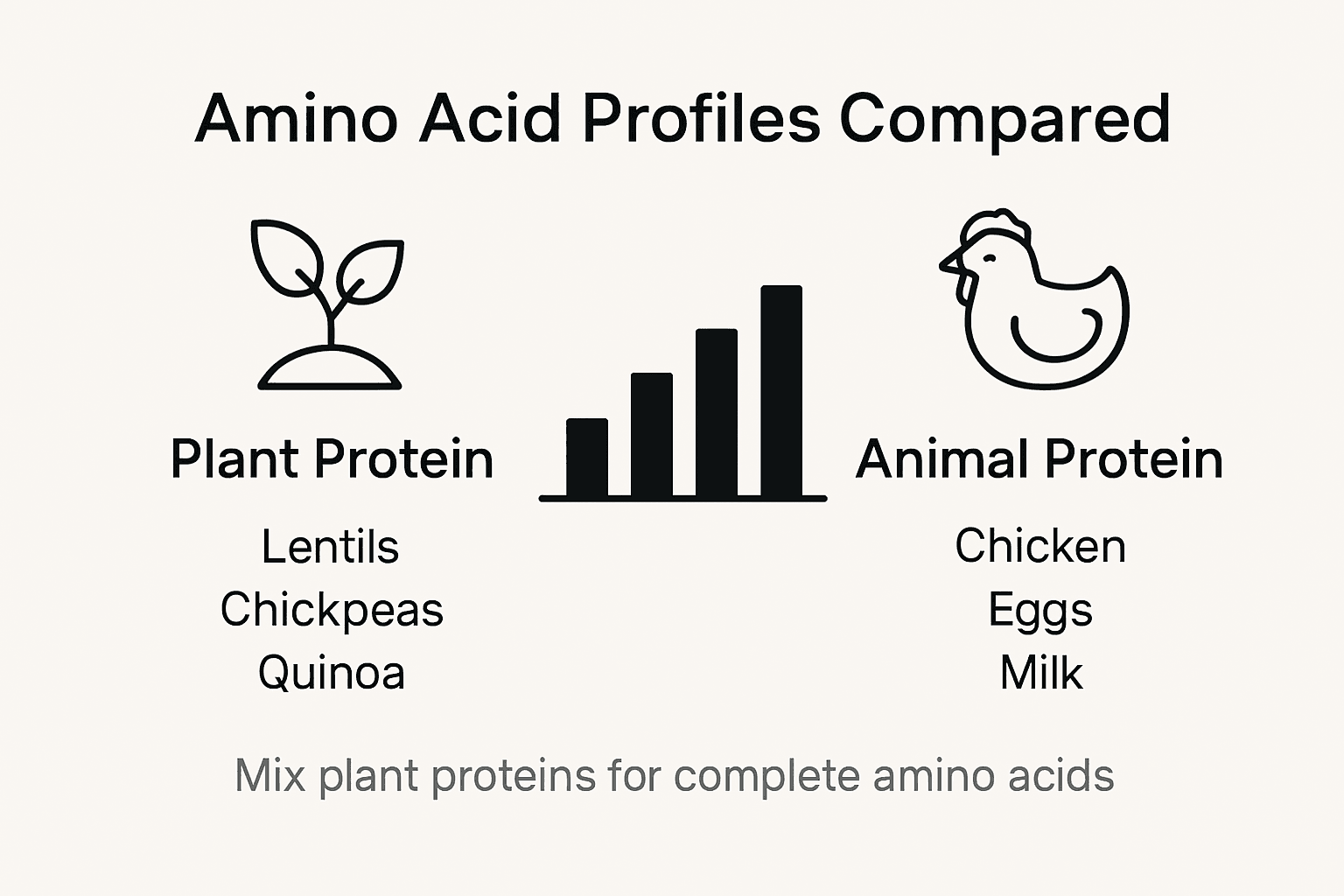 Amino Acid Profiles Compared

Plant Protein

Lentils
Chickpeas
Quinoa

Animal Protein

Chicken
Eggs
Milk

Mix plant proteins for complete amino acids