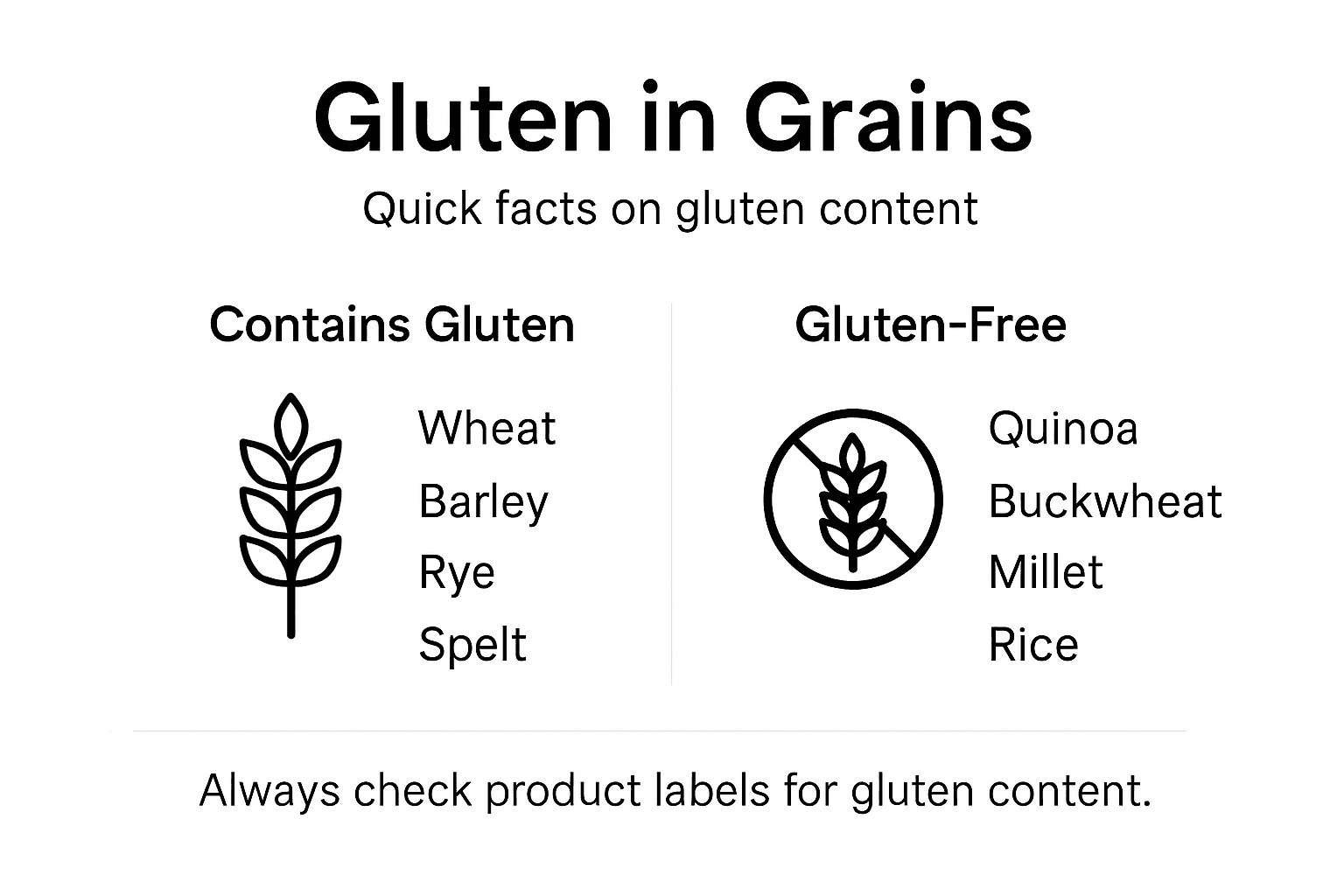 Gluten in Grains

Quick facts on gluten content

Contains Gluten

Wheat
Barley
Rye
Spelt

Gluten-Free

Quinoa
Buckwheat
Millet
Rice

Always check product labels for gluten content.