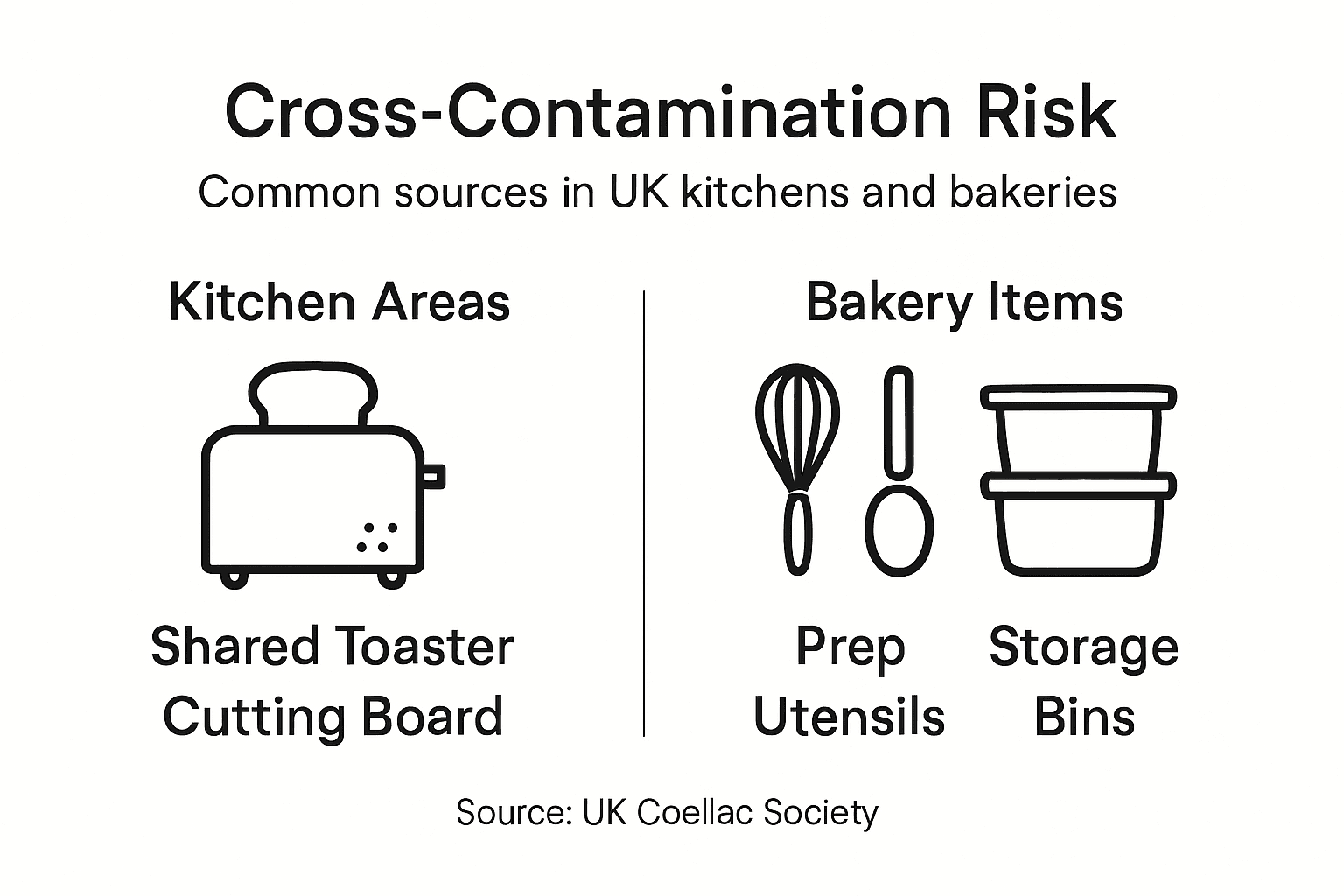 Cross-Contamination Risk

Common sources in UK kitchens and bakeries

Kitchen Areas

Shared Toaster
Cutting Board

Bakery Items

Prep Utensils

Storage Bins

Source: UK Coellac Society