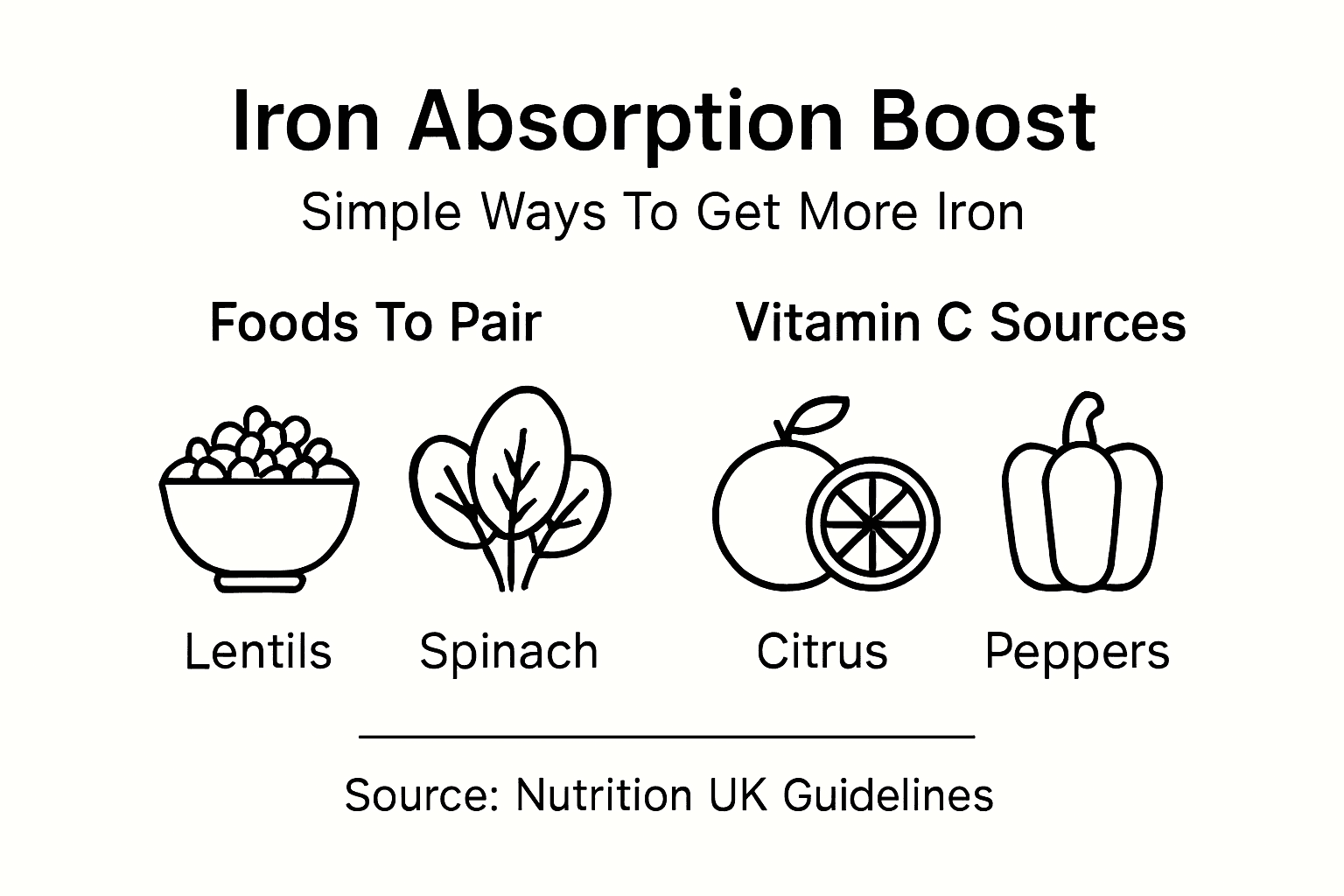 Iron Absorption Boost

Simple Ways To Get More Iron

Foods To Pair

Lentils

Spinach

Vitamin C Sources

Citrus

Peppers

Source: Nutrition UK Guidelines