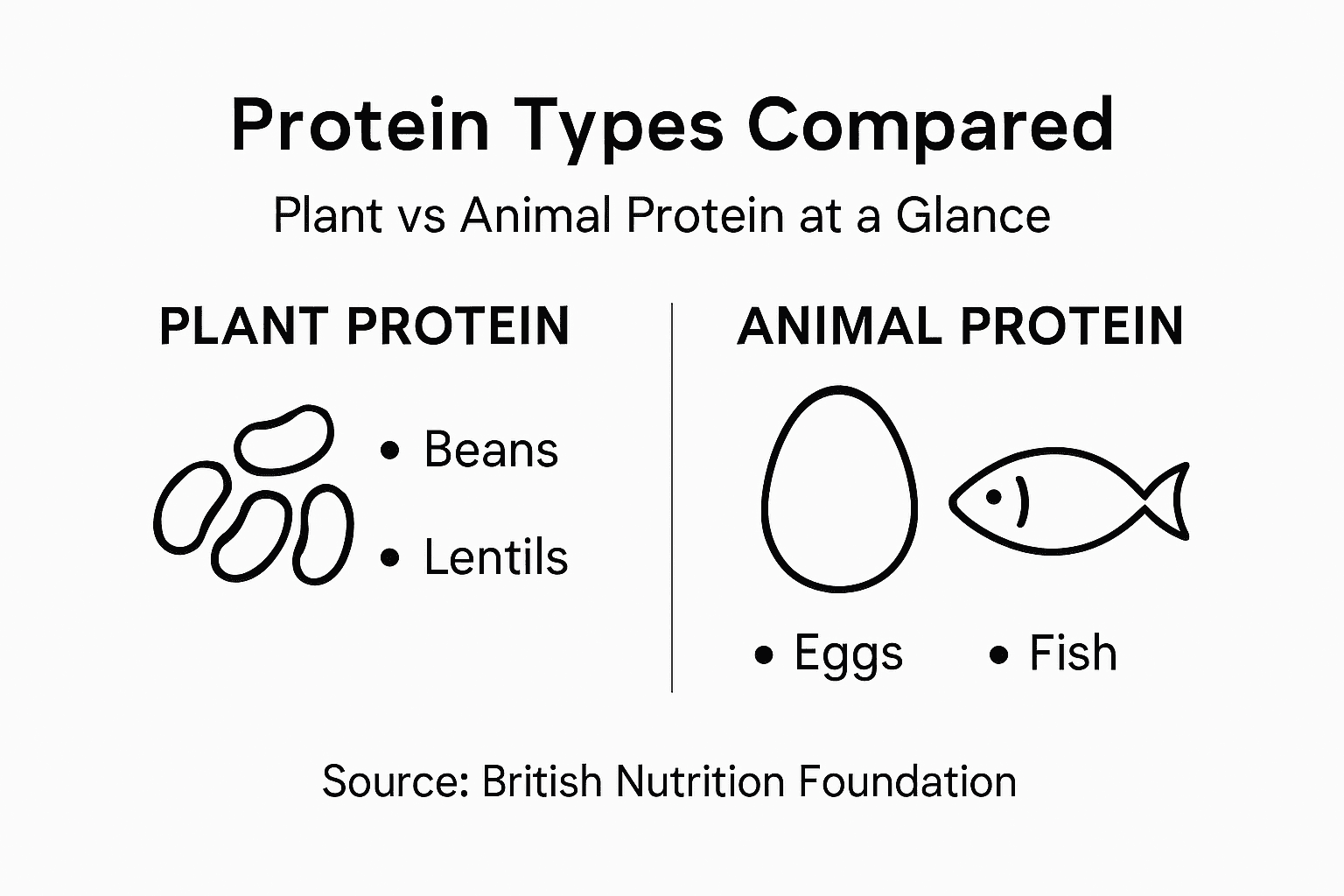 Protein Types Compared

Plant vs Animal Protein at a Glance

PLANT PROTEIN

• Beans
• Lentils

ANIMAL PROTEIN

• Eggs • Fish

Source: British Nutrition Foundation