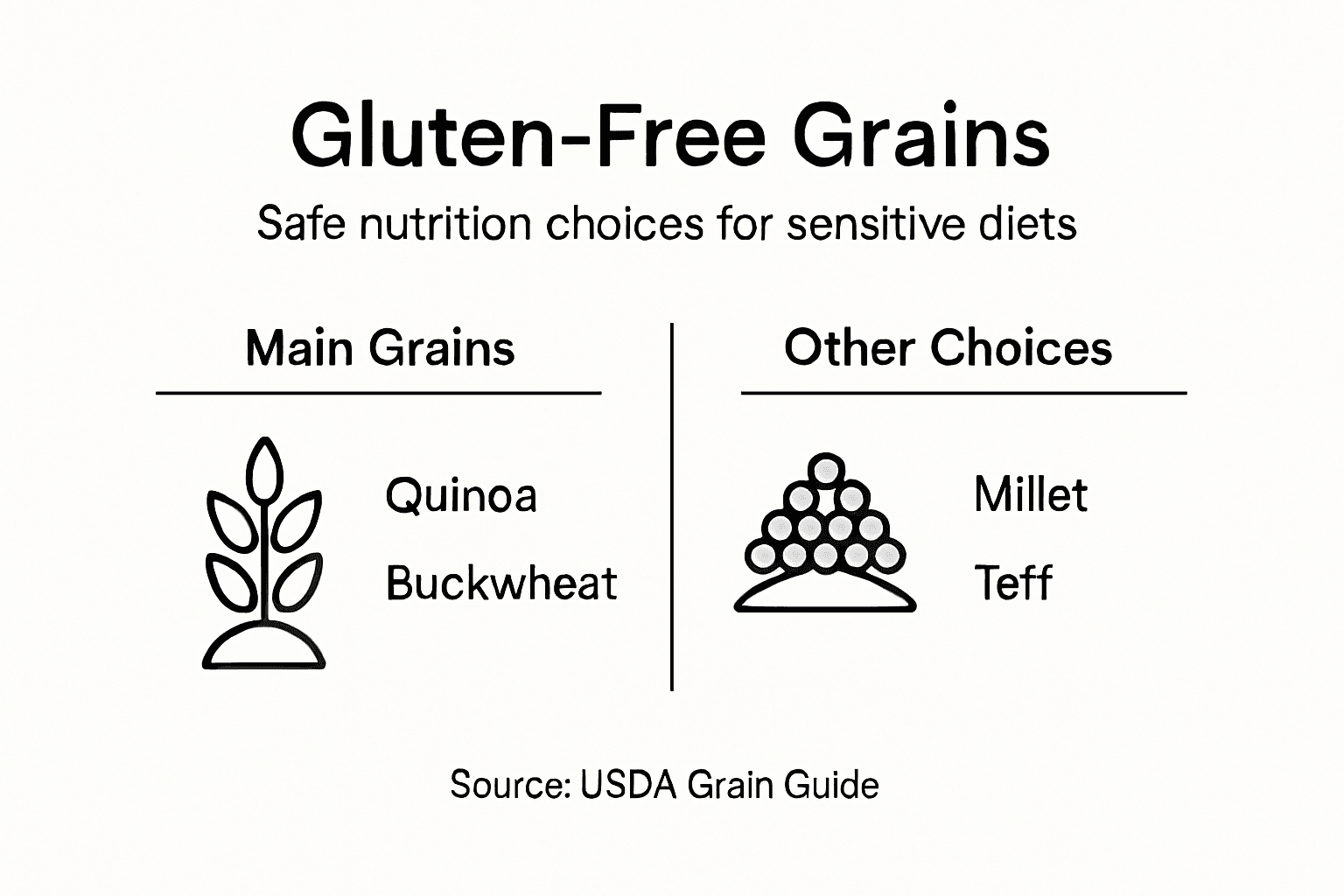 Gluten-Free Grains

Safe nutrition choices for sensitive diets

Main Grains

Quinoa

Buckwheat

Other Choices

Millet

Teff

Source: USDA Grain Guide