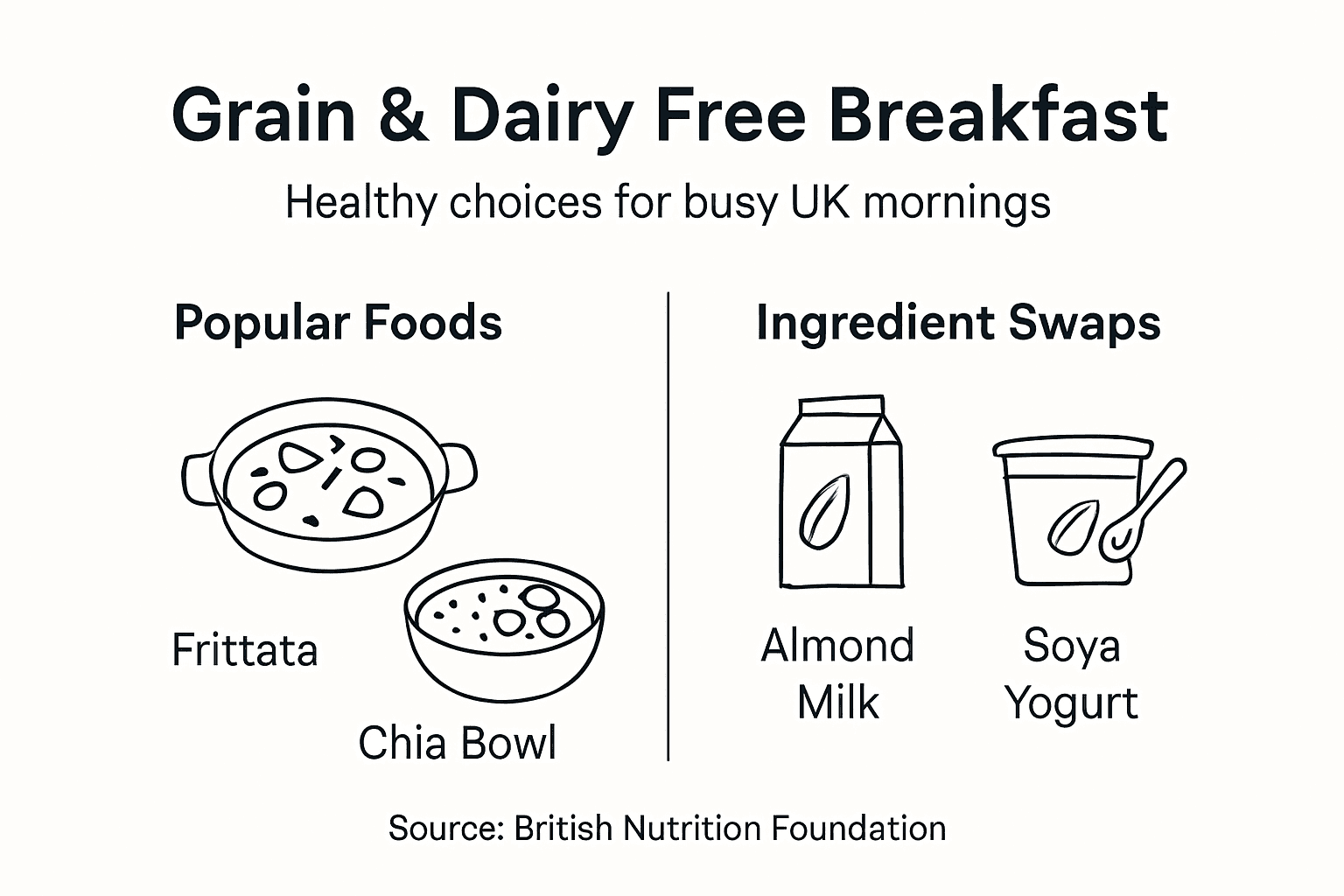 Grain & Dairy Free Breakfast

Healthy choices for busy UK mornings

Popular Foods

Frittata

Chia Bowl

Ingredient Swaps

Almond Milk

Soya Yogurt

Source: British Nutrition Foundation