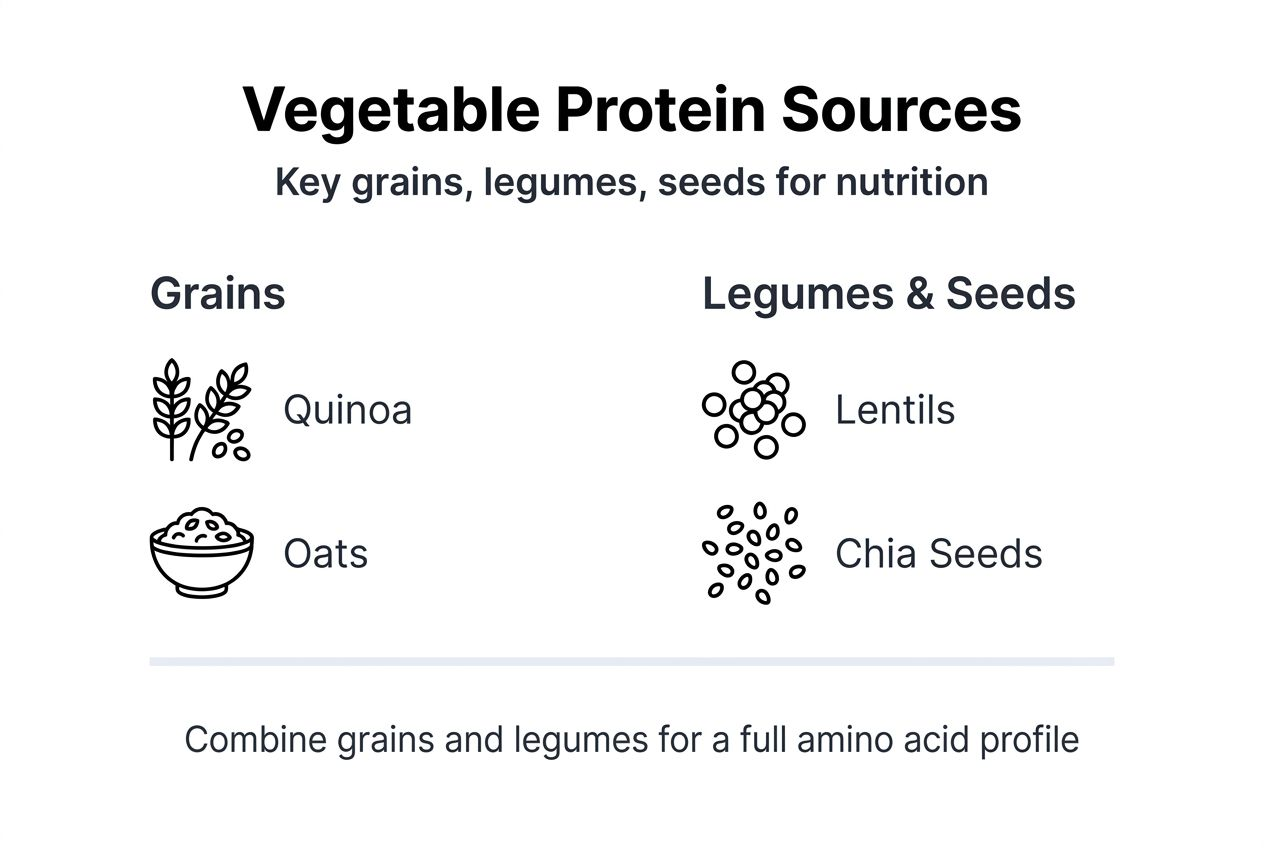 Vegetable Protein Sources

Key grains, legumes, seeds for nutrition

Grains

Quinoa

Oats

Legumes & Seeds

Lentils

Chia Seeds

Combine grains and legumes for a full amino acid profile