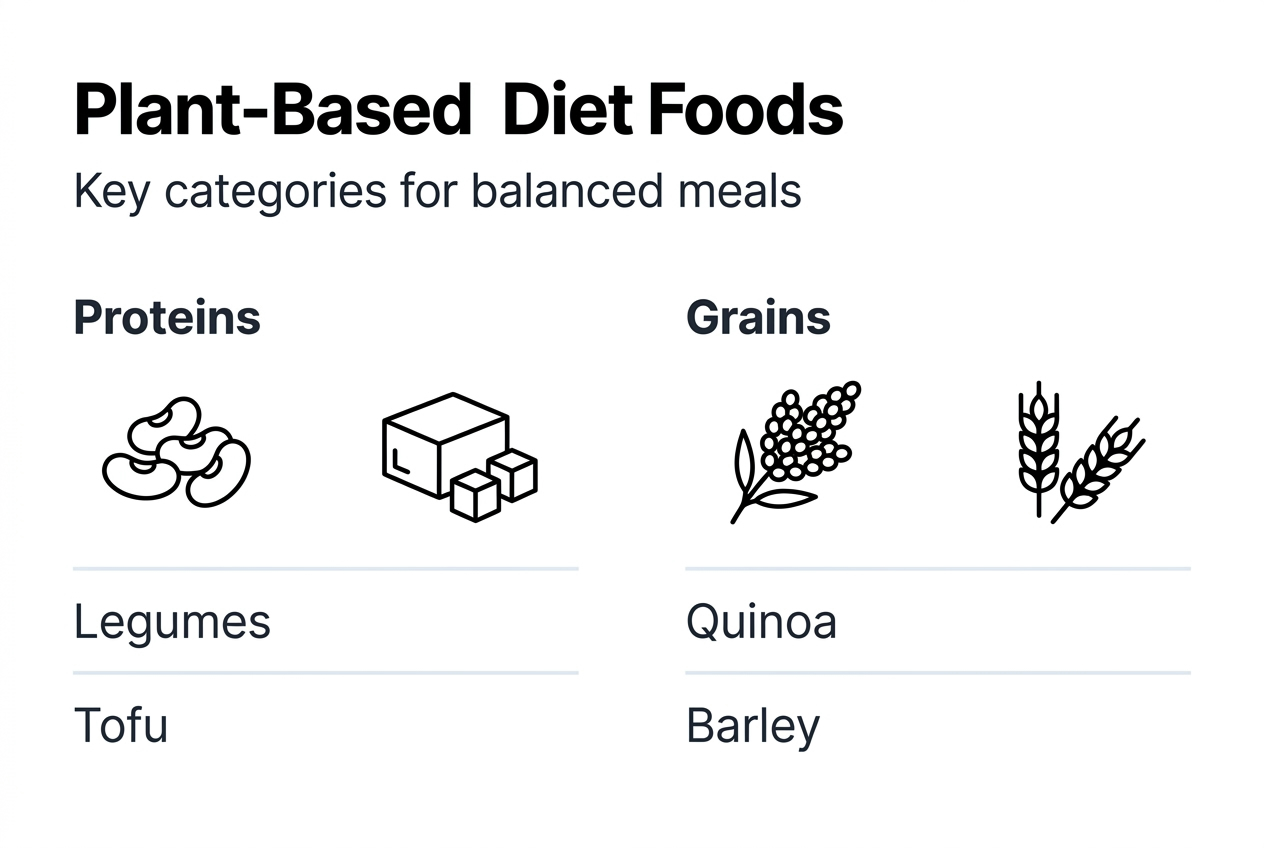 Plant-Based Diet Foods

Key categories for balanced meals

Proteins

Legumes

Tofu

Grains

Quinoa

Barley