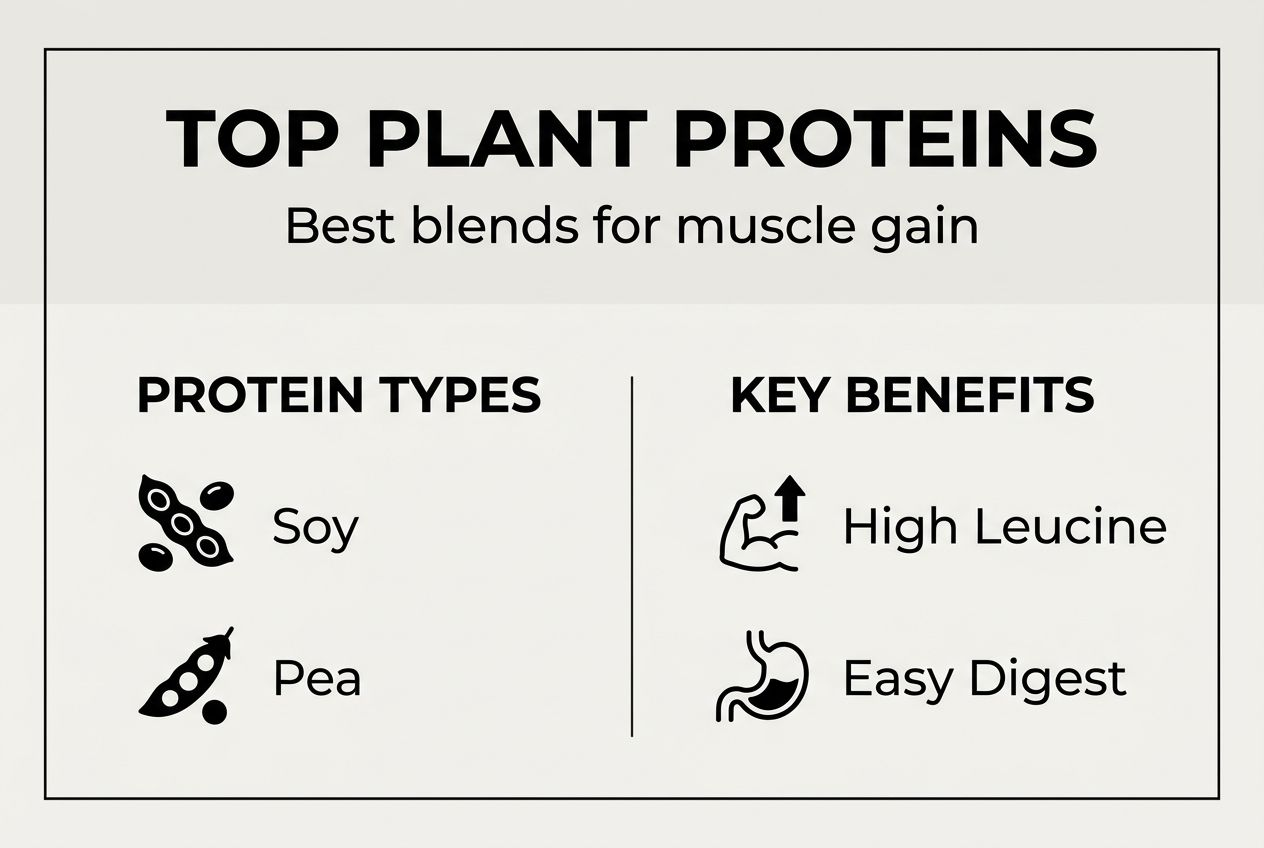 TOP PLANT PROTEINS

Best blends for muscle gain

PROTEIN TYPES

Soy

Pea

KEY BENEFITS

High Leucine

Easy Digest