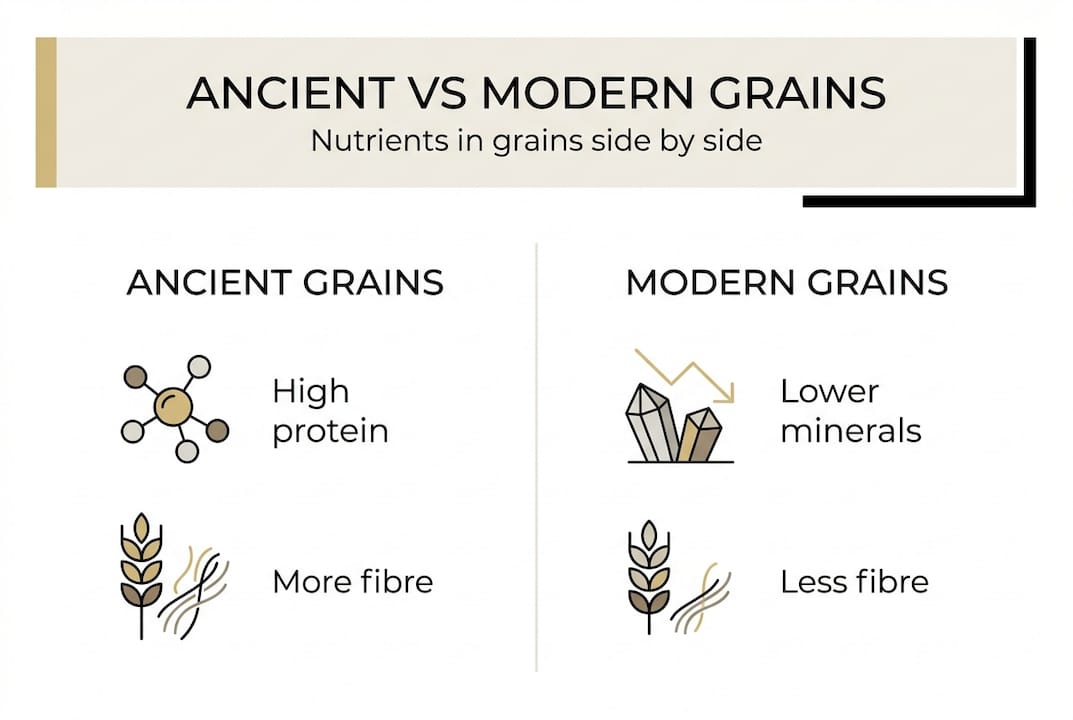 ANCIENT VS MODERN GRAINS
Nutrients in grains side by side

ANCIENT GRAINS

High protein

More fibre

MODERN GRAINS

Lower minerals

Less fibre