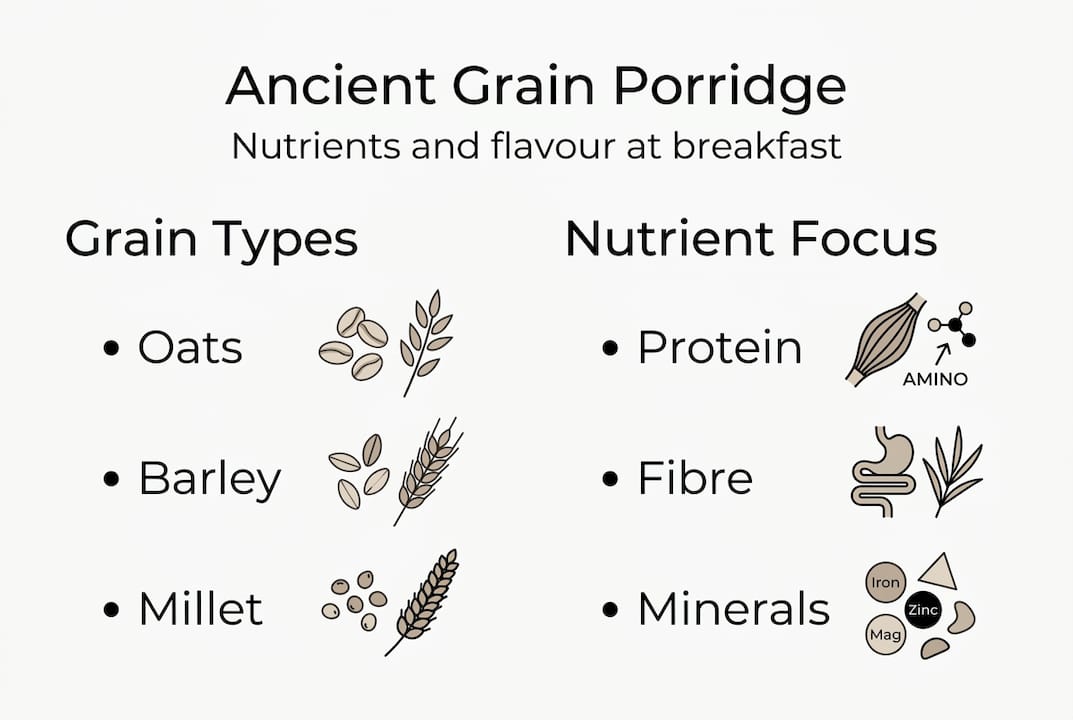 Ancient Grain Porridge
Nutrients and flavour at breakfast

Grain Types

• Oats

• Barley

• Millet

Nutrient Focus

• Protein

AMINO

• Fibre

• Minerals

Iron
Zinc
Mag