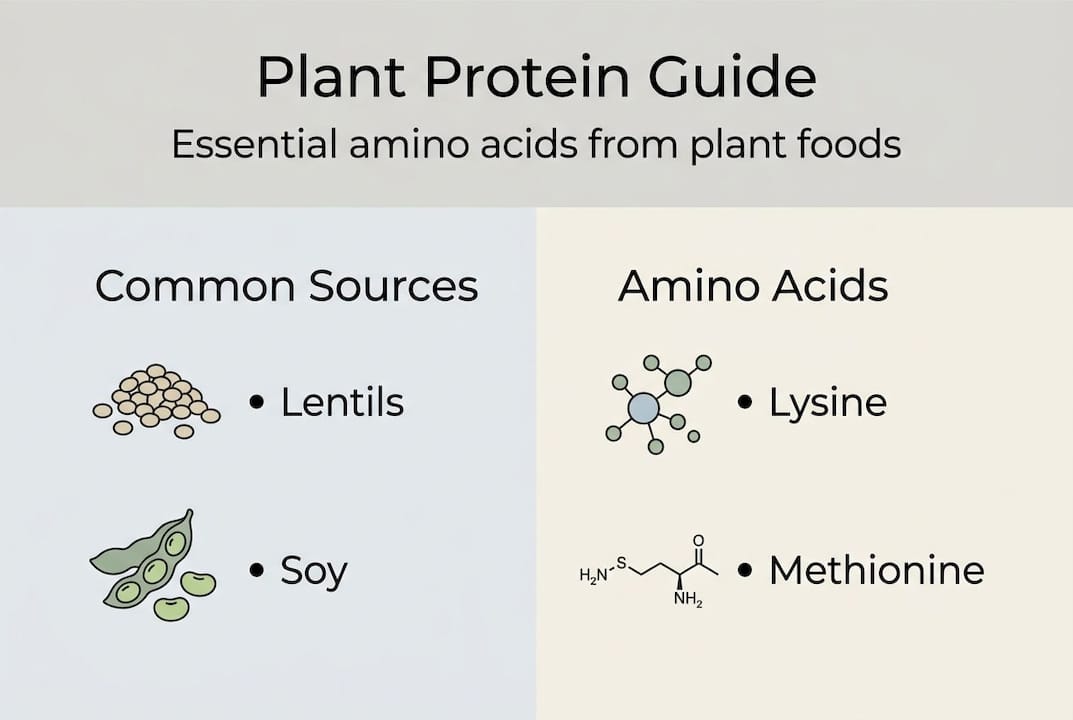 Plant Protein Guide
Essential amino acids from plant foods

Common Sources

• Lentils

• Soy

Amino Acids

• Lysine

$H_2N$ S O $NH_2$ • Methionine