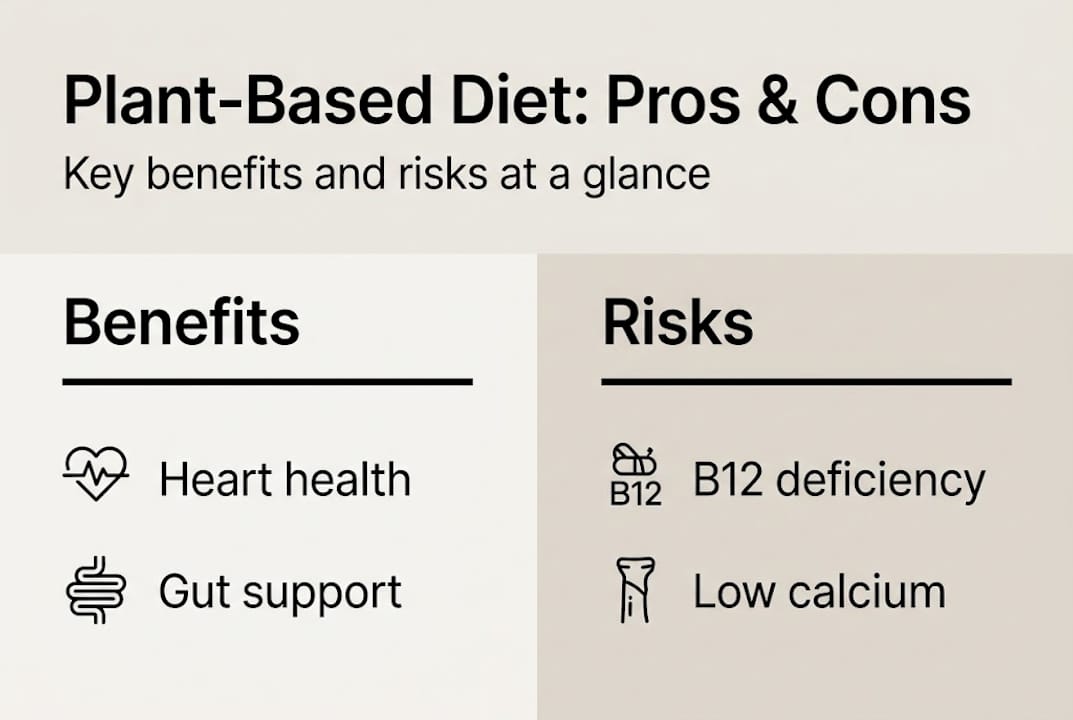 Plant-Based Diet: Pros & Cons
Key benefits and risks at a glance

Benefits

Heart health

Gut support

Risks

B12 B12 deficiency

Low calcium